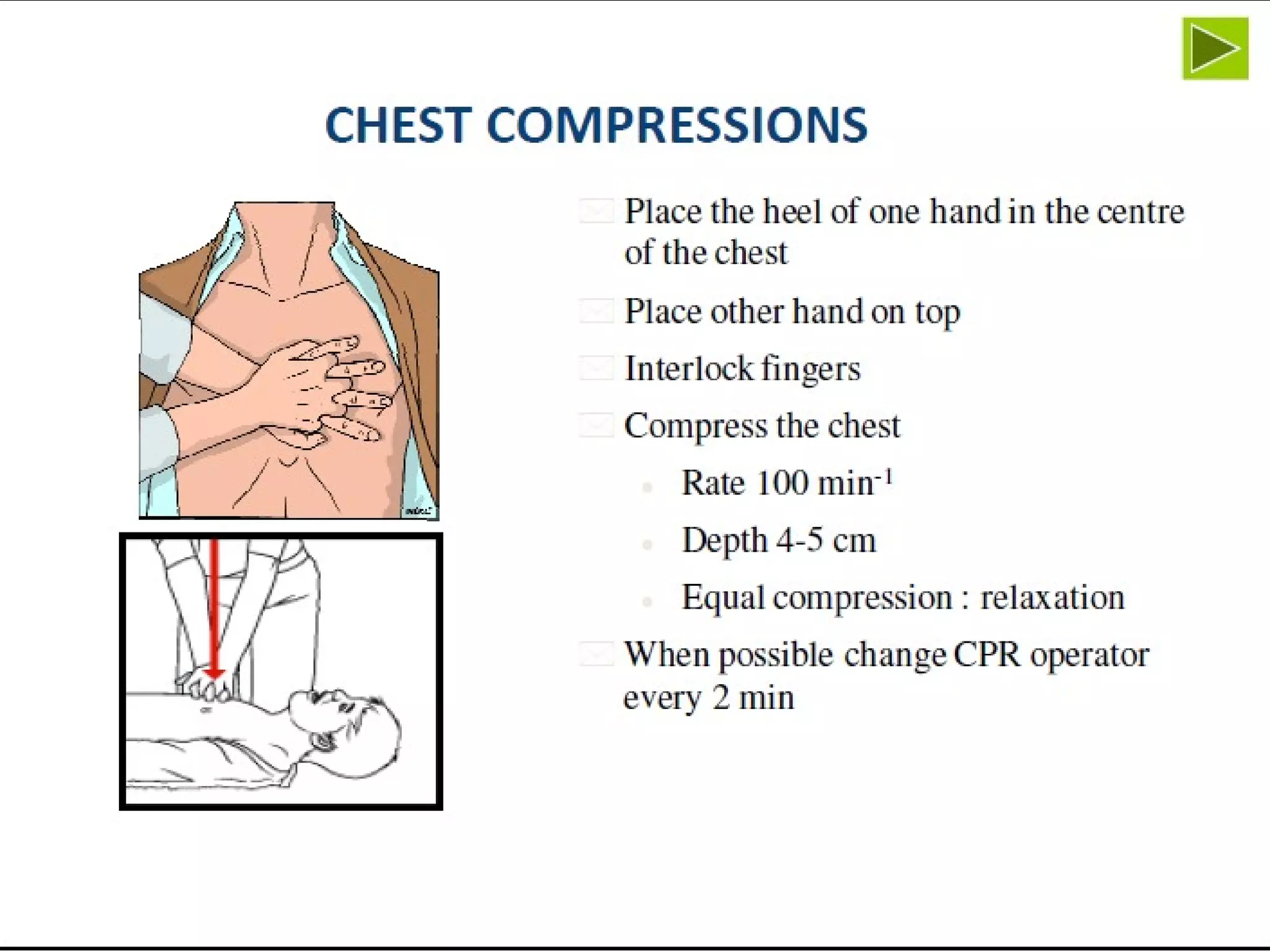 CHEST COMPRESSIONS

Place the heel of one hand in the centre of the chest

Place other hand on top

Interlock fingers

Compress the chest

Rate 100 $min^{-1}$

Depth 4-5 cm

Equal compression : relaxation

When possible change CPR operator every 2 min