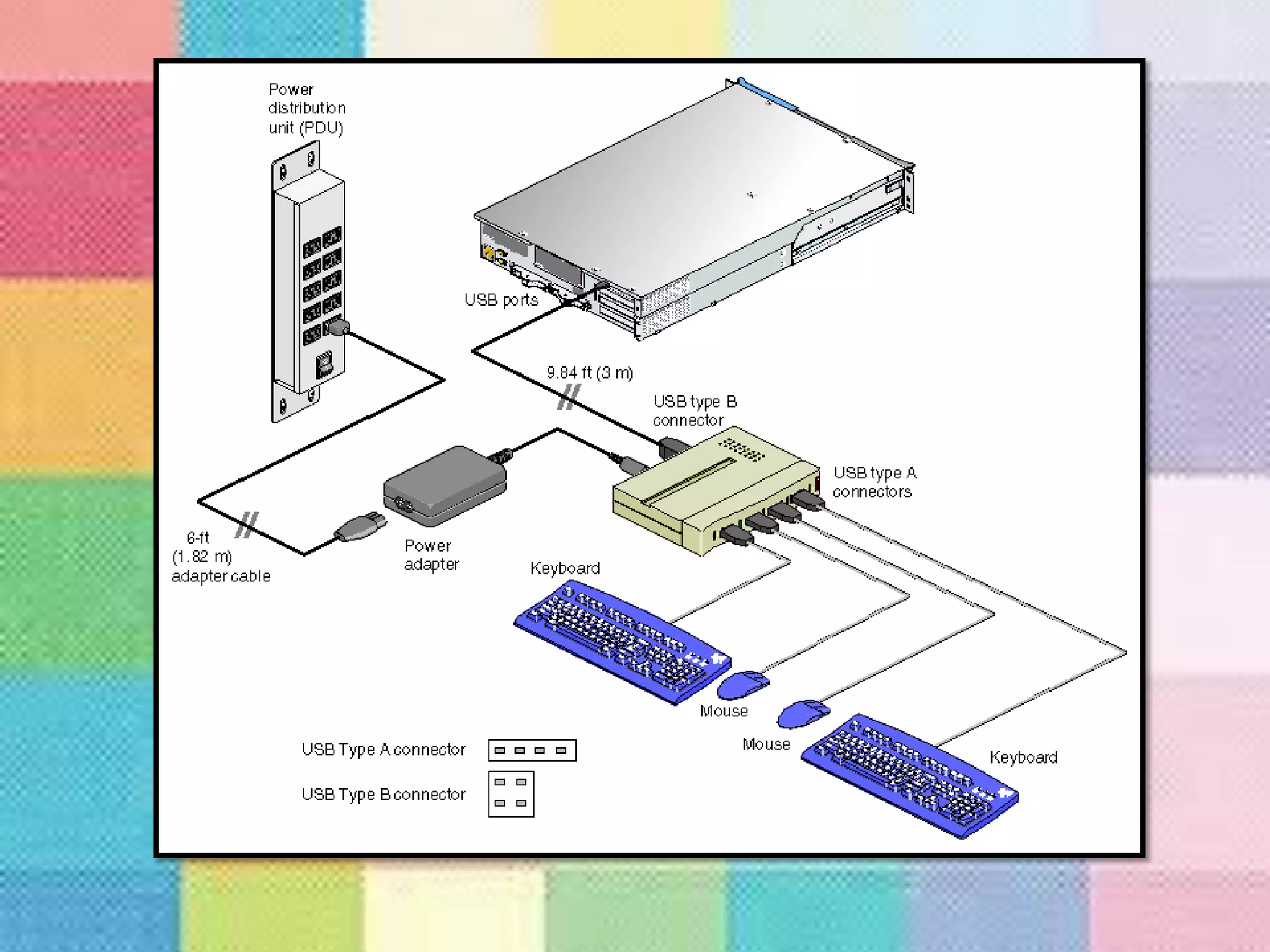 Power distribution unit (PDU)

USB ports

9.84 ft (3 m)

USB type B connector

USB type A connectors

6-ft (1.82 m) adapter cable

Power adapter

Keyboard

Mouse

Mouse

Keyboard

USB Type A connector

USB Type B connector