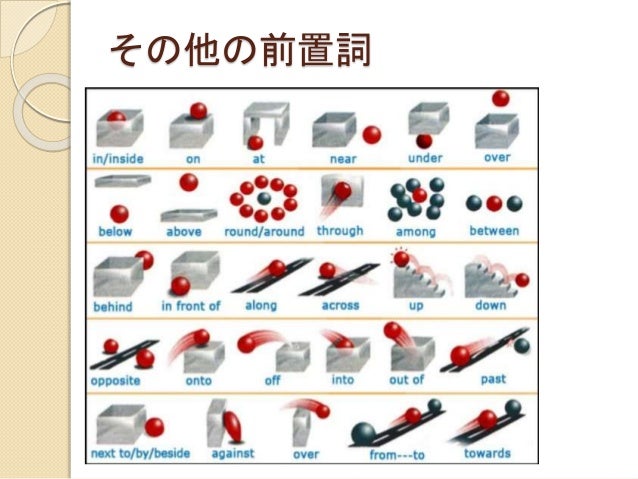 その他の前置詞

in/inside on at near under over

below above round/around through among between

behind in front of along across up down

opposite onto off into out of past

next to/by/beside against over from---to towards