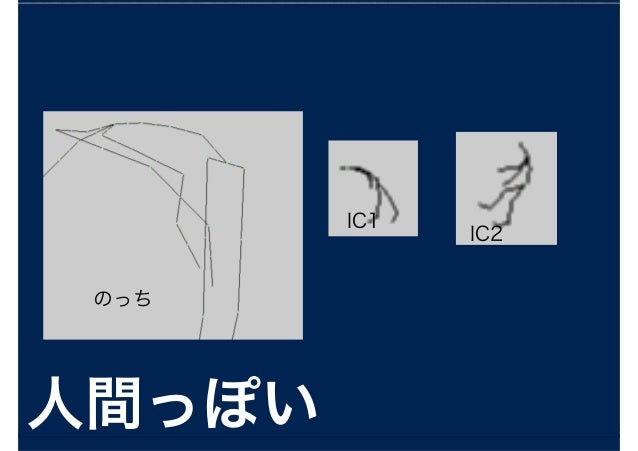 のっち

IC1

IC2

人間っぽい