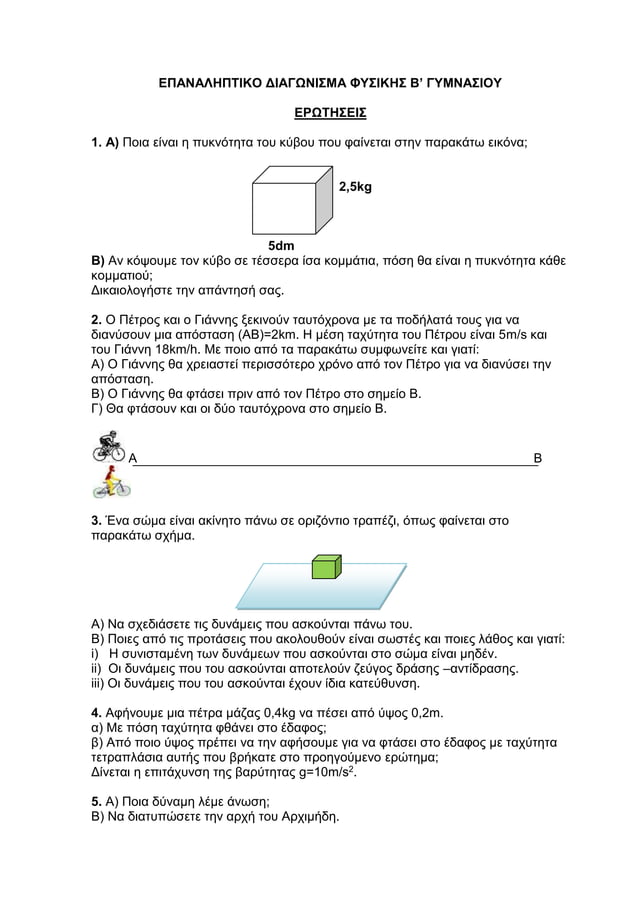 ΕΠΑΝΑΛΗΠΤΙΚΟ ΔΙΑΓΩΝΙΣΜΑ ΦΥΣΙΚΗΣ Β' ΓΥΜΝΑΣΙΟΥ

ΕΡΩΤΗΣΕΙΣ

1. Α) Ποια είναι η πυκνότητα του κύβου που φαίνεται στην παρακάτω εικόνα;

2,5kg

5dm

Β) Αν κόψουμε τον κύβο σε τέσσερα ίσα κομμάτια, πόση θα είναι η πυκνότητα κάθε κομματιού;
Δικαιολογήστε την απάντησή σας.

2. Ο Πέτρος και ο Γιάννης ξεκινούν ταυτόχρονα με τα ποδήλατά τους για να διανύσουν μια απόσταση (ΑΒ)=2km. Η μέση ταχύτητα του Πέτρου είναι 5m/s και του Γιάννη 18km/h. Με ποιο από τα παρακάτω συμφωνείτε και γιατί:
Α) Ο Γιάννης θα χρειαστεί περισσότερο χρόνο από τον Πέτρο για να διανύσει την απόσταση.
Β) Ο Γιάννης θα φτάσει πριν από τον Πέτρο στο σημείο Β.
Γ) Θα φτάσουν και οι δύο ταυτόχρονα στο σημείο Β.

Α Β

3. Ένα σώμα είναι ακίνητο πάνω σε οριζόντιο τραπέζι, όπως φαίνεται στο παρακάτω σχήμα.

Α) Να σχεδιάσετε τις δυνάμεις που ασκούνται πάνω του.
Β) Ποιες από τις προτάσεις που ακολουθούν είναι σωστές και ποιες λάθος και γιατί:
i) Η συνισταμένη των δυνάμεων που ασκούνται στο σώμα είναι μηδέν.
ii) Οι δυνάμεις που του ασκούνται αποτελούν ζεύγος δράσης –αντίδρασης.
iii) Οι δυνάμεις που του ασκούνται έχουν ίδια κατεύθυνση.

4. Αφήνουμε μια πέτρα μάζας 0,4kg να πέσει από ύψος 0,2m.
α) Με πόση ταχύτητα φθάνει στο έδαφος;
β) Από ποιο ύψος πρέπει να την αφήσουμε για να φτάσει στο έδαφος με ταχύτητα τετραπλάσια αυτής που βρήκατε στο προηγούμενο ερώτημα;
Δίνεται η επιτάχυνση της βαρύτητας g=10m/s$^2$.

5. Α) Ποια δύναμη λέμε άνωση;
Β) Να διατυπώσετε την αρχή του Αρχιμήδη.