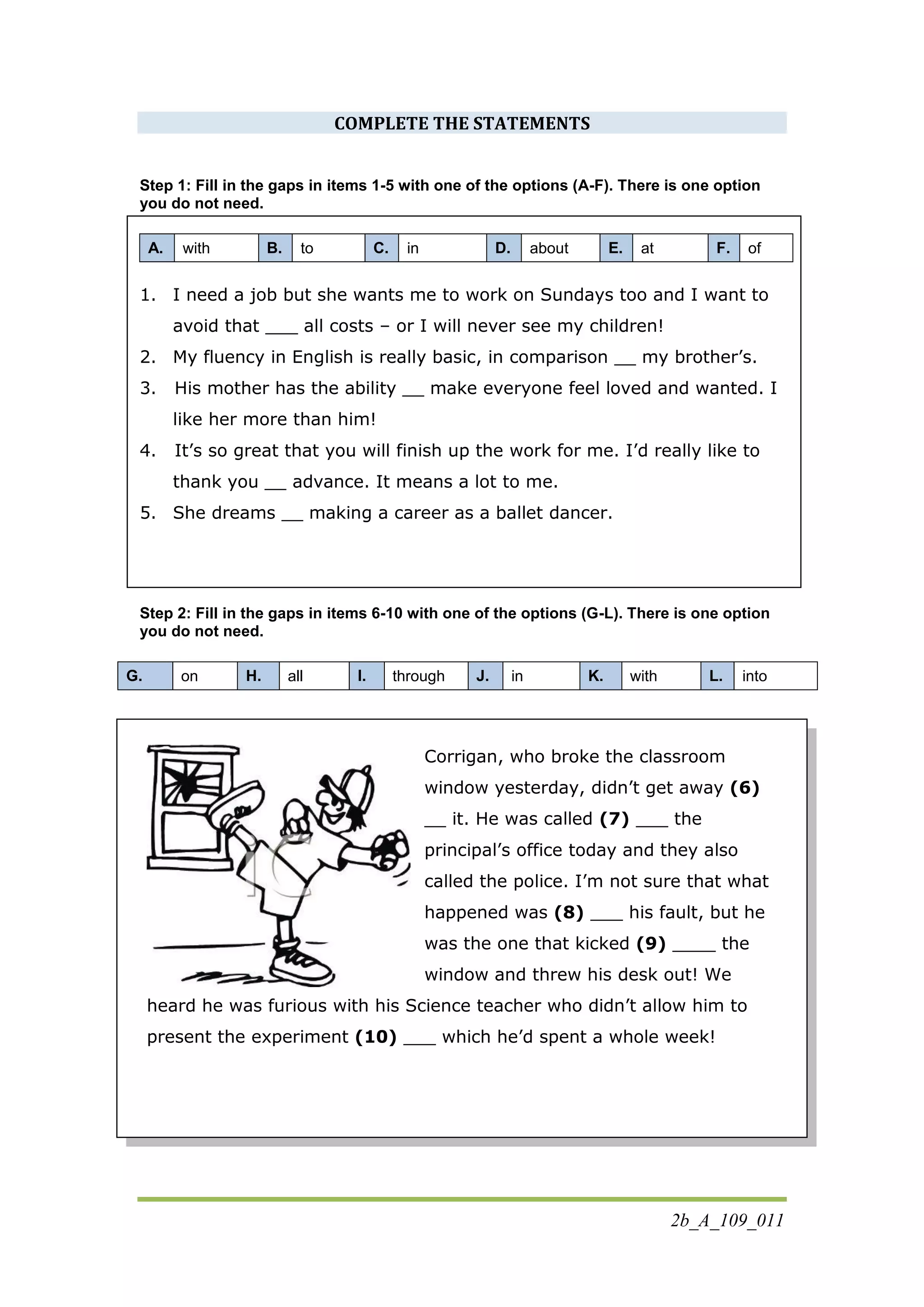 COMPLETE THE STATEMENTS

Step 1: Fill in the gaps in items 1-5 with one of the options (A-F). There is one option you do not need.

| A. | with | B. | to | C. | in | D. | about | E. | at | F. | of |
|---|---|---|---|---|---|---|---|---|---|---|---|

1. I need a job but she wants me to work on Sundays too and I want to avoid that ___ all costs – or I will never see my children!
2. My fluency in English is really basic, in comparison __ my brother's.
3. His mother has the ability __ make everyone feel loved and wanted. I like her more than him!
4. It's so great that you will finish up the work for me. I'd really like to thank you __ advance. It means a lot to me.
5. She dreams __ making a career as a ballet dancer.

Step 2: Fill in the gaps in items 6-10 with one of the options (G-L). There is one option you do not need.

| G. | on | H. | all | I. | through | J. | in | K. | with | L. | into |
|---|---|---|---|---|---|---|---|---|---|---|---|

Corrigan, who broke the classroom window yesterday, didn't get away **(6)** __ it. He was called **(7)** ___ the principal's office today and they also called the police. I'm not sure that what happened was **(8)** ___ his fault, but he was the one that kicked **(9)** ____ the window and threw his desk out! We heard he was furious with his Science teacher who didn't allow him to present the experiment **(10)** ___ which he'd spent a whole week!

2b_A_109_011