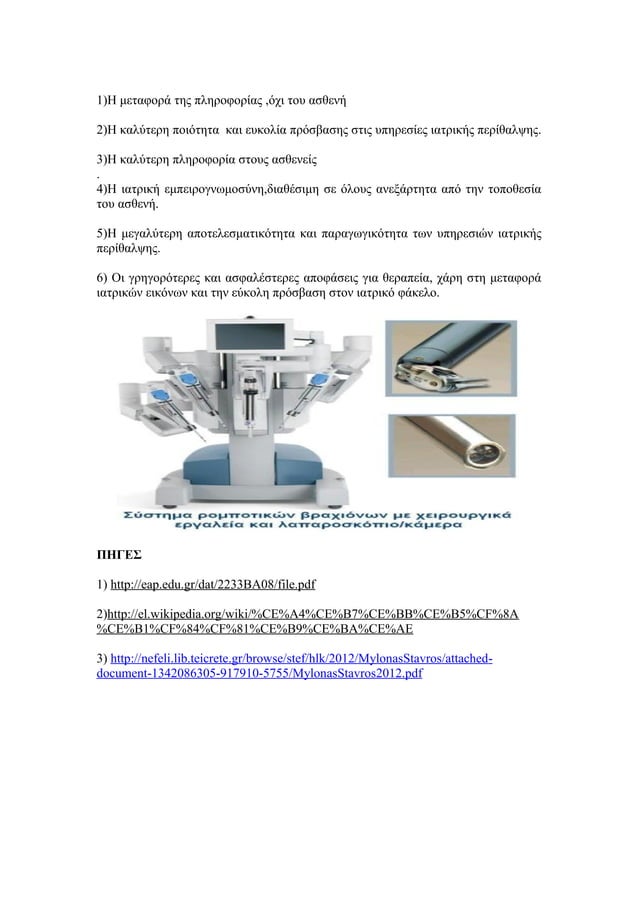 1)Η μεταφορά της πληροφορίας ,όχι του ασθενή

2)Η καλύτερη ποιότητα και ευκολία πρόσβασης στις υπηρεσίες ιατρικής περίθαλψης.

3)Η καλύτερη πληροφορία στους ασθενείς
.
4)Η ιατρική εμπειρογνωμοσύνη,διαθέσιμη σε όλους ανεξάρτητα από την τοποθεσία του ασθενή.

5)Η μεγαλύτερη αποτελεσματικότητα και παραγωγικότητα των υπηρεσιών ιατρικής περίθαλψης.

6) Οι γρηγορότερες και ασφαλέστερες αποφάσεις για θεραπεία, χάρη στη μεταφορά ιατρικών εικόνων και την εύκολη πρόσβαση στον ιατρικό φάκελο.

Σύστημα ρομποτικών βραχιόνων με χειρουργικά εργαλεία και λαπαροσκόπιο/κάμερα

ΠΗΓΕΣ

1) http://eap.edu.gr/dat/2233BA08/file.pdf

2)http://el.wikipedia.org/wiki/%CE%A4%CE%B7%CE%BB%CE%B5%CF%8A%CE%B1%CF%84%CF%81%CE%B9%CE%BA%CE%AE

3) http://nefeli.lib.teicrete.gr/browse/stef/hlk/2012/MylonasStavros/attached-document-1342086305-917910-5755/MylonasStavros2012.pdf