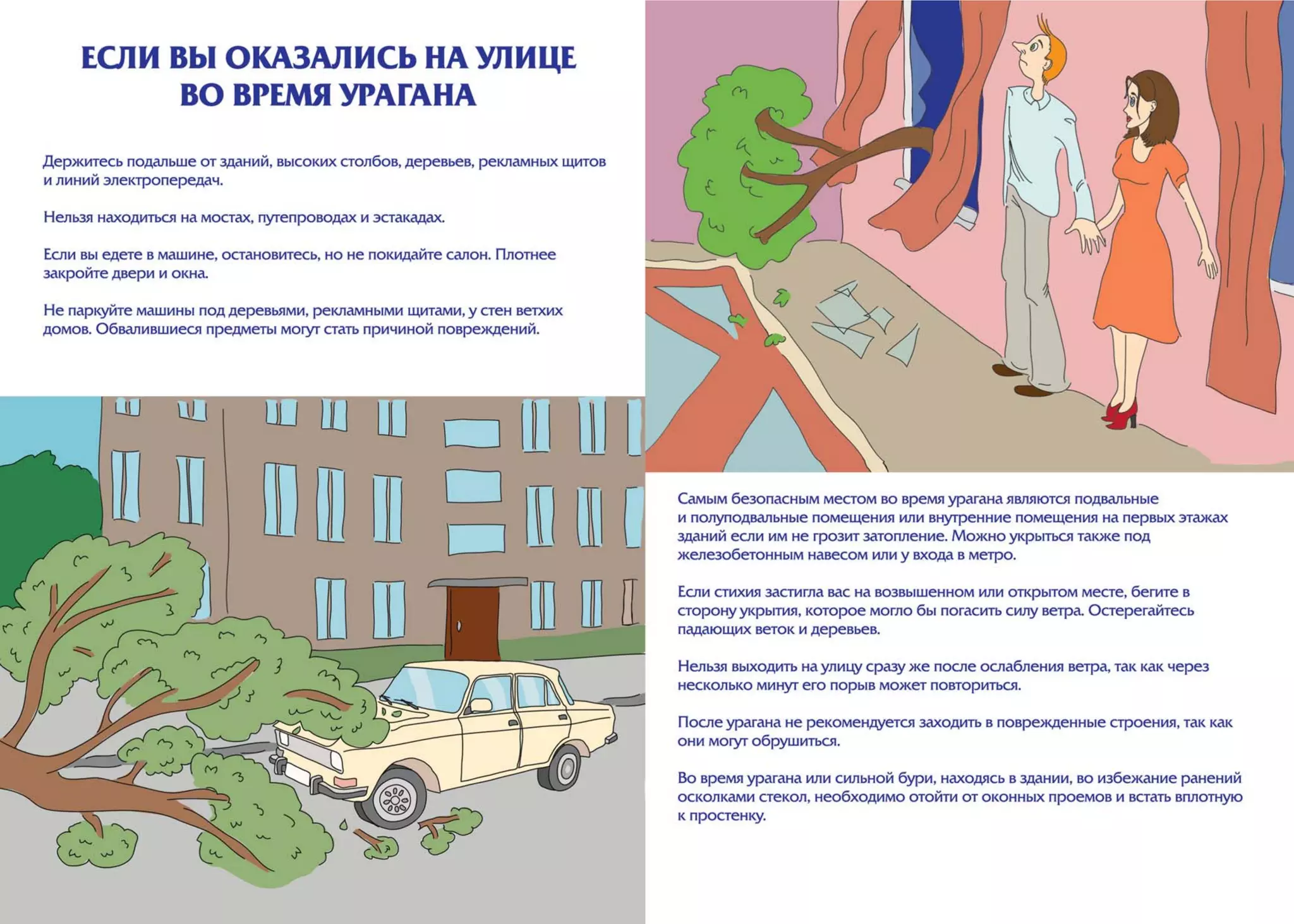 ЕСЛИ ВЫ ОКАЗАЛИСЬ НА УЛИЦЕ ВО ВРЕМЯ УРАГАНА

Держитесь подальше от зданий, высоких столбов, деревьев, рекламных щитов и линий электропередач.

Нельзя находиться на мостах, путепроводах и эстакадах.

Если вы едете в машине, остановитесь, но не покидайте салон. Плотнее закройте двери и окна.

Не паркуйте машины под деревьями, рекламными щитами, у стен ветхих домов. Обвалившиеся предметы могут стать причиной повреждений.

Самым безопасным местом во время урагана являются подвальные и полуподвальные помещения или внутренние помещения на первых этажах зданий если им не грозит затопление. Можно укрыться также под железобетонным навесом или у входа в метро.

Если стихия застигла вас на возвышенном или открытом месте, бегите в сторону укрытия, которое могло бы погасить силу ветра. Остерегайтесь падающих веток и деревьев.

Нельзя выходить на улицу сразу же после ослабления ветра, так как через несколько минут его порыв может повториться.

После урагана не рекомендуется заходить в поврежденные строения, так как они могут обрушиться.

Во время урагана или сильной бури, находясь в здании, во избежание ранений осколками стекол, необходимо отойти от оконных проемов и встать вплотную к простенку.