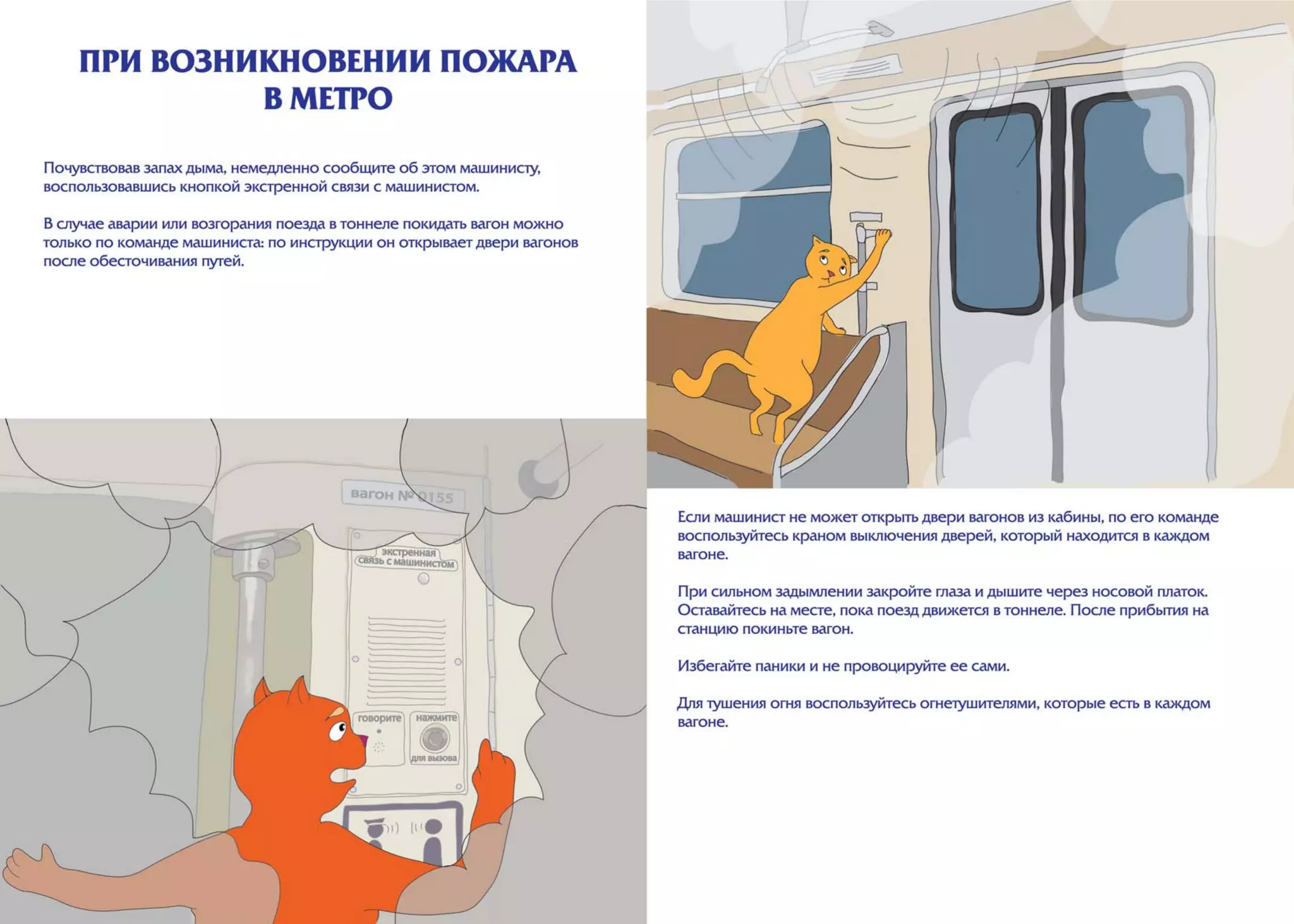 ПРИ ВОЗНИКНОВЕНИИ ПОЖАРА В МЕТРО

Почувствовав запах дыма, немедленно сообщите об этом машинисту, воспользовавшись кнопкой экстренной связи с машинистом.

В случае аварии или возгорания поезда в тоннеле покидать вагон можно только по команде машиниста: по инструкции он открывает двери вагонов после обесточивания путей.

вагон № 0155

экстренная связь с машинистом

говорите

нажмите

для вызова

Если машинист не может открыть двери вагонов из кабины, по его команде воспользуйтесь краном выключения дверей, который находится в каждом вагоне.

При сильном задымлении закройте глаза и дышите через носовой платок. Оставайтесь на месте, пока поезд движется в тоннеле. После прибытия на станцию покиньте вагон.

Избегайте паники и не провоцируйте ее сами.

Для тушения огня воспользуйтесь огнетушителями, которые есть в каждом вагоне.