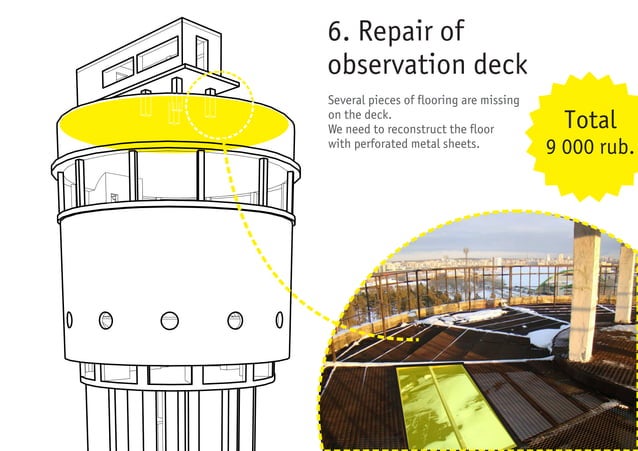 6. Repair of observation deck

Several pieces of flooring are missing on the deck.
We need to reconstruct the floor with perforated metal sheets.

Total
9 000 rub.