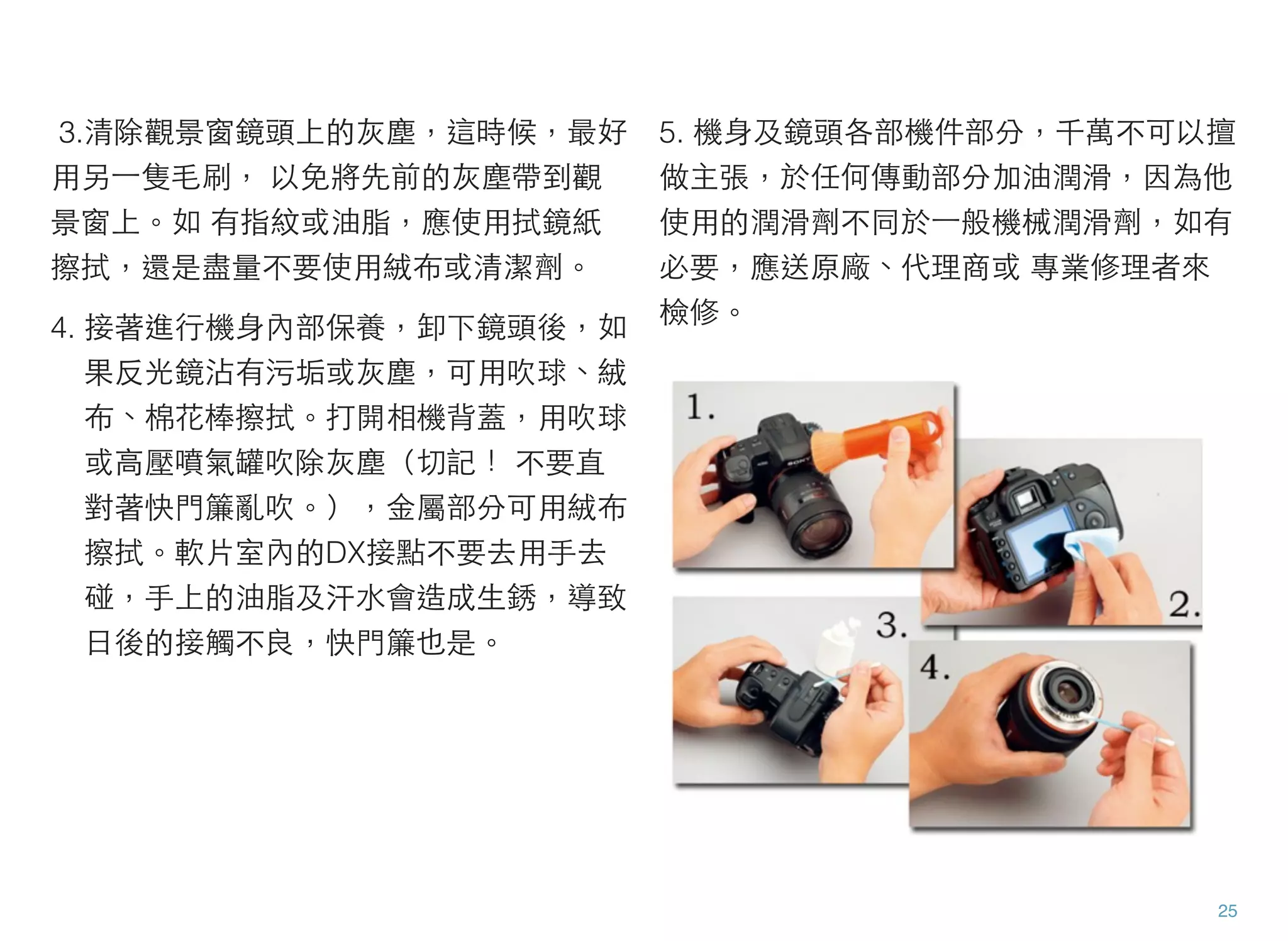 3.清除觀景窗鏡頭上的灰塵，這時候，最好用另一隻毛刷， 以免將先前的灰塵帶到觀景窗上。如 有指紋或油脂，應使用拭鏡紙擦拭，還是盡量不要使用絨布或清潔劑。

4. 接著進行機身內部保養，卸下鏡頭後，如果反光鏡沾有污垢或灰塵，可用吹球、絨布、棉花棒擦拭。打開相機背蓋，用吹球或高壓噴氣罐吹除灰塵（切記！ 不要直對著快門簾亂吹。），金屬部分可用絨布擦拭。軟片室內的DX接點不要去用手去碰，手上的油脂及汗水會造成生銹，導致日後的接觸不良，快門簾也是。

5. 機身及鏡頭各部機件部分，千萬不可以擅做主張，於任何傳動部分加油潤滑，因為他使用的潤滑劑不同於一般機械潤滑劑，如有必要，應送原廠、代理商或 專業修理者來檢修。

1.

SONY

2.

3.

4.

25