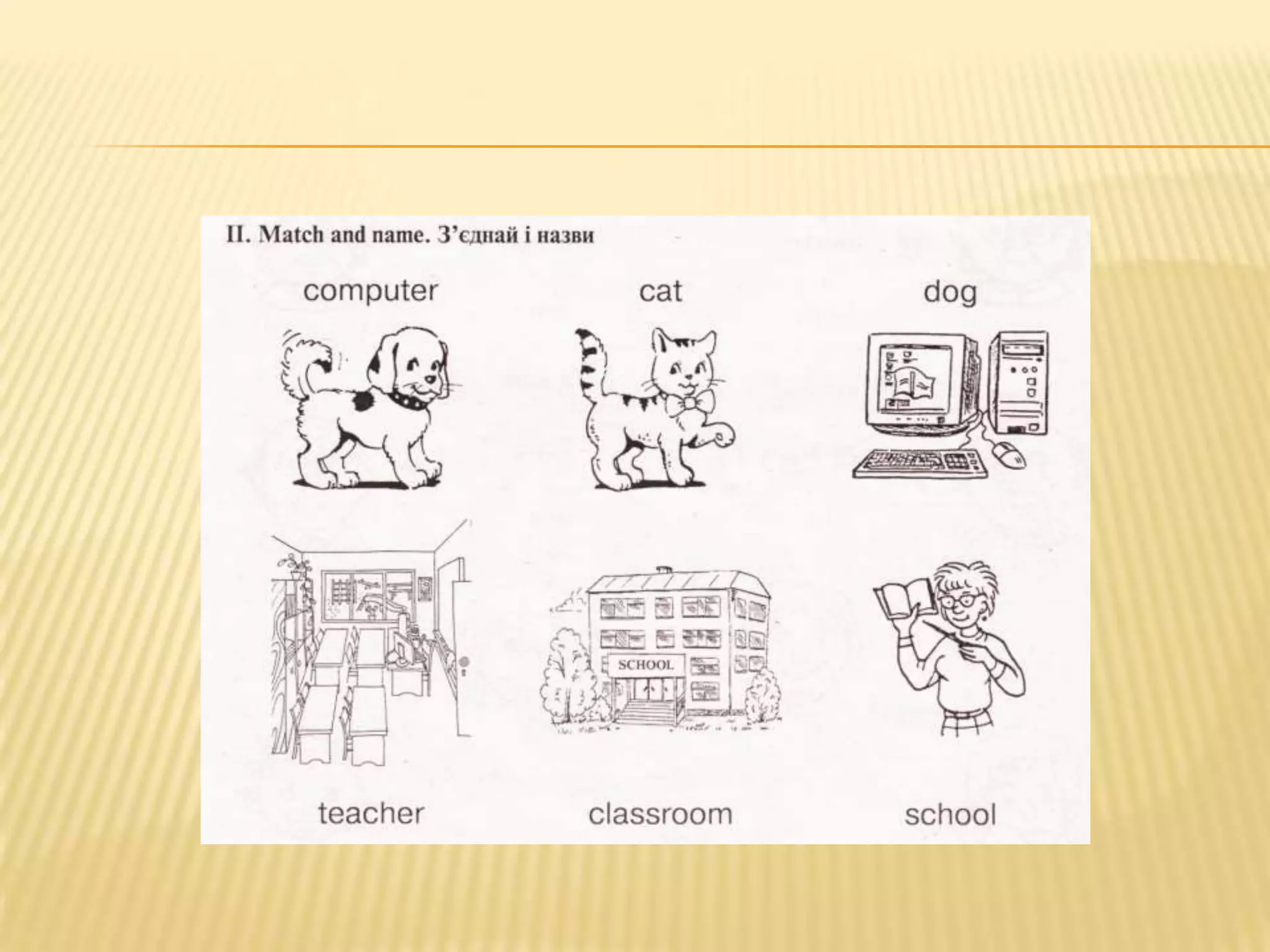 II. Match and name. З'єднай і назви

computer cat dog

SCHOOL

teacher classroom school