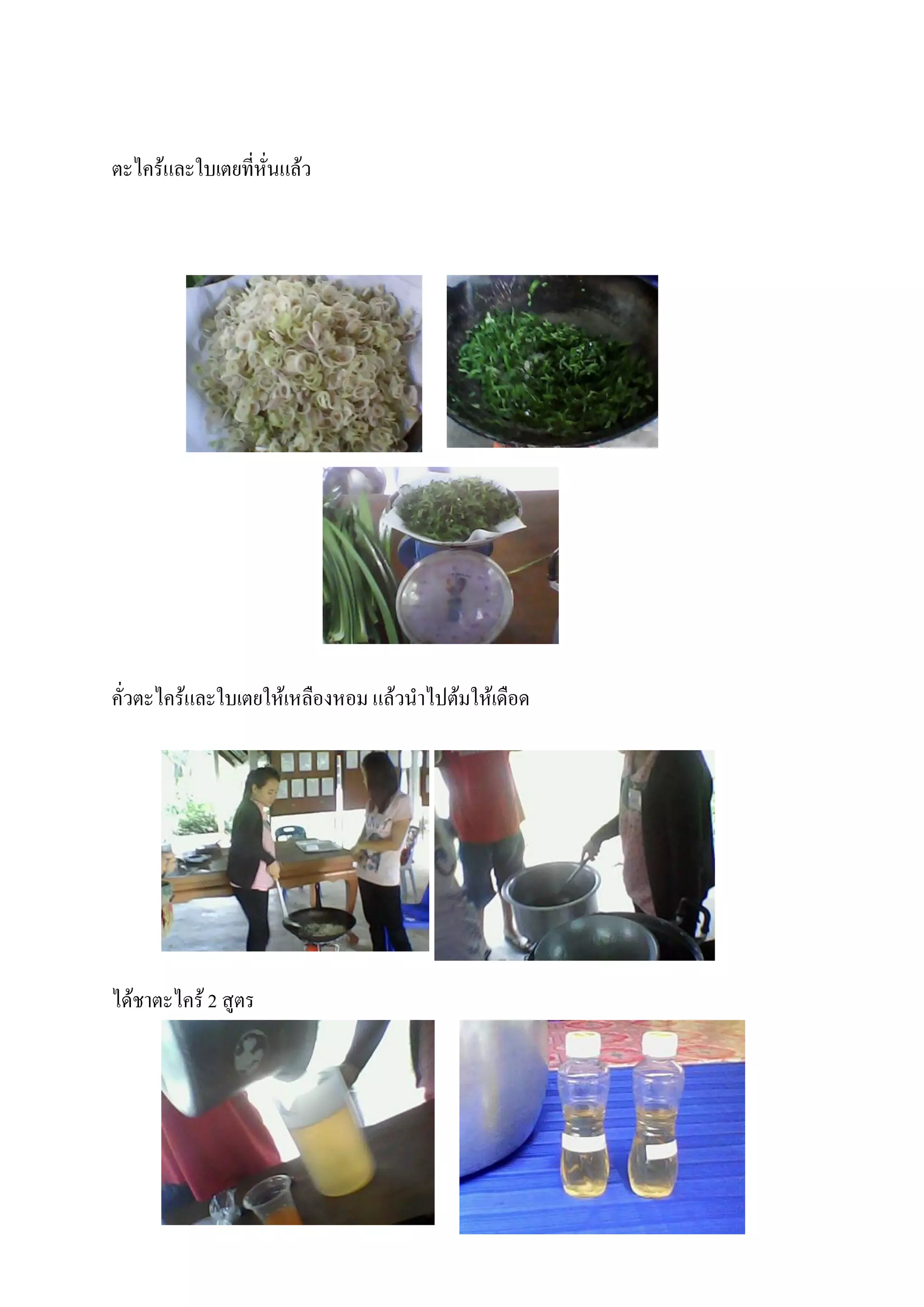 ตะไคร้และใบเตยที่หั่นแล้ว

คั่วตะไคร้และใบเตยให้เหลืองหอม แล้วนำไปต้มให้เดือด

ได้ชาตะไคร้ 2 สูตร