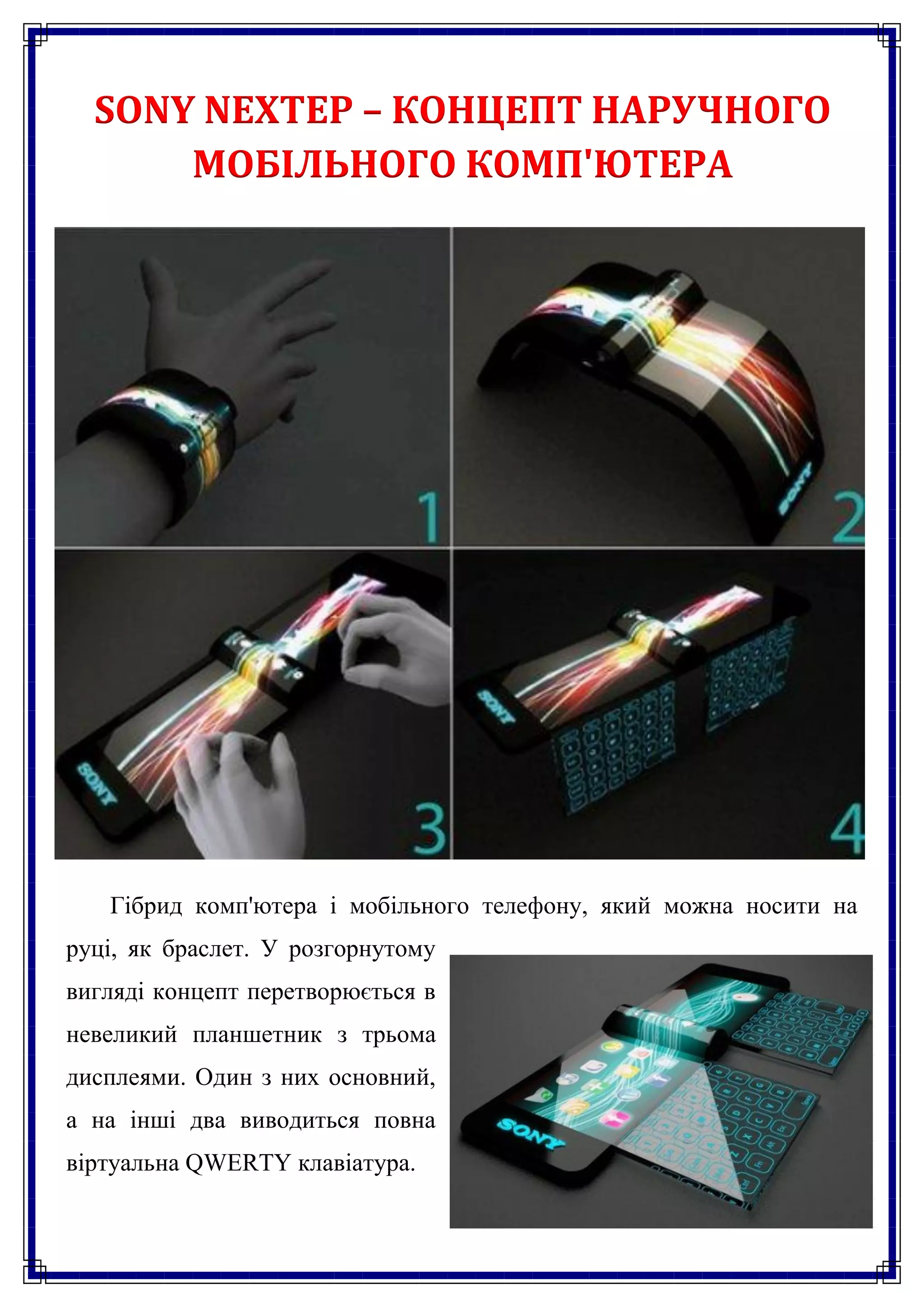 SONY NEXTEP – КОНЦЕПТ НАРУЧНОГО МОБІЛЬНОГО КОМП'ЮТЕРА

1

SONY

2

SONY

3

SONY

4

Гібрид комп'ютера і мобільного телефону, який можна носити на руці, як браслет. У розгорнутому вигляді концепт перетворюється в невеликий планшетник з трьома дисплеями. Один з них основний, а на інші два виводиться повна віртуальна QWERTY клавіатура.

SONY