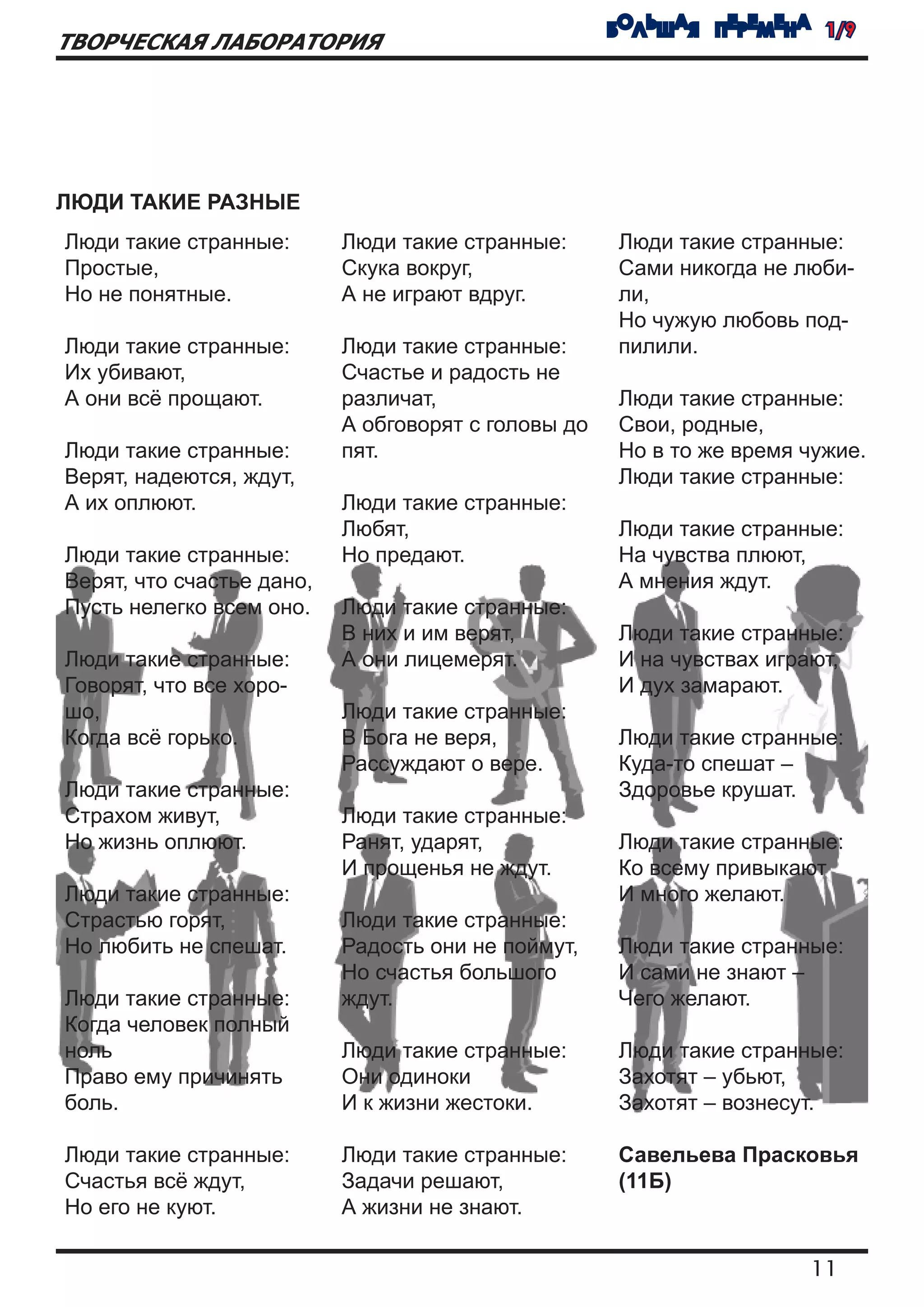 ТВОРЧЕСКАЯ ЛАБОРАТОРИЯ

БОЛЬШАЯ ПЕРЕМЕНА 1/9

ЛЮДИ ТАКИЕ РАЗНЫЕ

Люди такие странные:
Простые,
Но не понятные.

Люди такие странные:
Их убивают,
А они всё прощают.

Люди такие странные:
Верят, надеются, ждут,
А их оплюют.

Люди такие странные:
Верят, что счастье дано,
Пусть нелегко всем оно.

Люди такие странные:
Говорят, что все хорошо,
Когда всё горько.

Люди такие странные:
Страхом живут,
Но жизнь оплюют.

Люди такие странные:
Страстью горят,
Но любить не спешат.

Люди такие странные:
Когда человек полный ноль
Право ему причинять боль.

Люди такие странные:
Счастья всё ждут,
Но его не куют.

Люди такие странные:
Скука вокруг,
А не играют вдруг.

Люди такие странные:
Счастье и радость не различат,
А обговорят с головы до пят.

Люди такие странные:
Любят,
Но предают.

Люди такие странные:
В них и им верят,
А они лицемерят.

Люди такие странные:
В Бога не веря,
Рассуждают о вере.

Люди такие странные:
Ранят, ударят,
И прощенья не ждут.

Люди такие странные:
Радость они не поймут,
Но счастья большого ждут.

Люди такие странные:
Они одиноки
И к жизни жестоки.

Люди такие странные:
Задачи решают,
А жизни не знают.

Люди такие странные:
Сами никогда не любили,
Но чужую любовь подпилили.

Люди такие странные:
Свои, родные,
Но в то же время чужие.
Люди такие странные:

Люди такие странные:
На чувства плюют,
А мнения ждут.

Люди такие странные:
И на чувствах играют,
И дух замарают.

Люди такие странные:
Куда-то спешат –
Здоровье крушат.

Люди такие странные:
Ко всему привыкают
И много желают.

Люди такие странные:
И сами не знают –
Чего желают.

Люди такие странные:
Захотят – убьют,
Захотят – вознесут.

Савельева Прасковья (11Б)

11