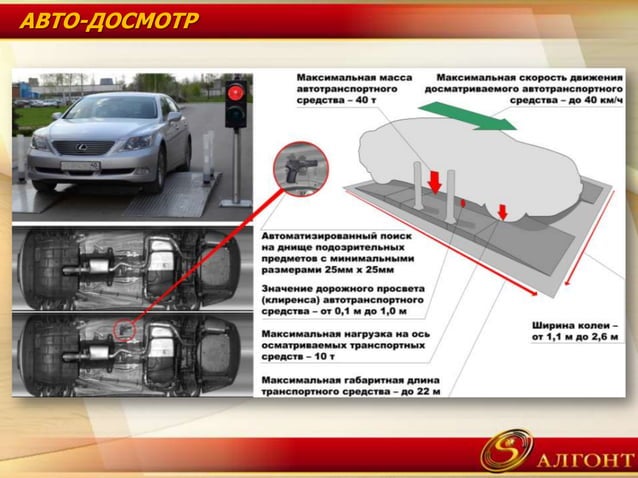 АВТО-ДОСМОТР

Максимальная масса автотранспортного средства – 40 т

Максимальная скорость движения досматриваемого автотранспортного средства – до 40 км/ч

Автоматизированный поиск на днище подозрительных предметов с минимальными размерами 25мм х 25мм

Значение дорожного просвета (клиренса) автотранспортного средства – от 0,1 м до 1,0 м

Максимальная нагрузка на ось осматриваемых транспортных средств – 10 т

Максимальная габаритная длина транспортного средства – до 22 м

Ширина колеи – от 1,1 м до 2,6 м

АЛГОНТ