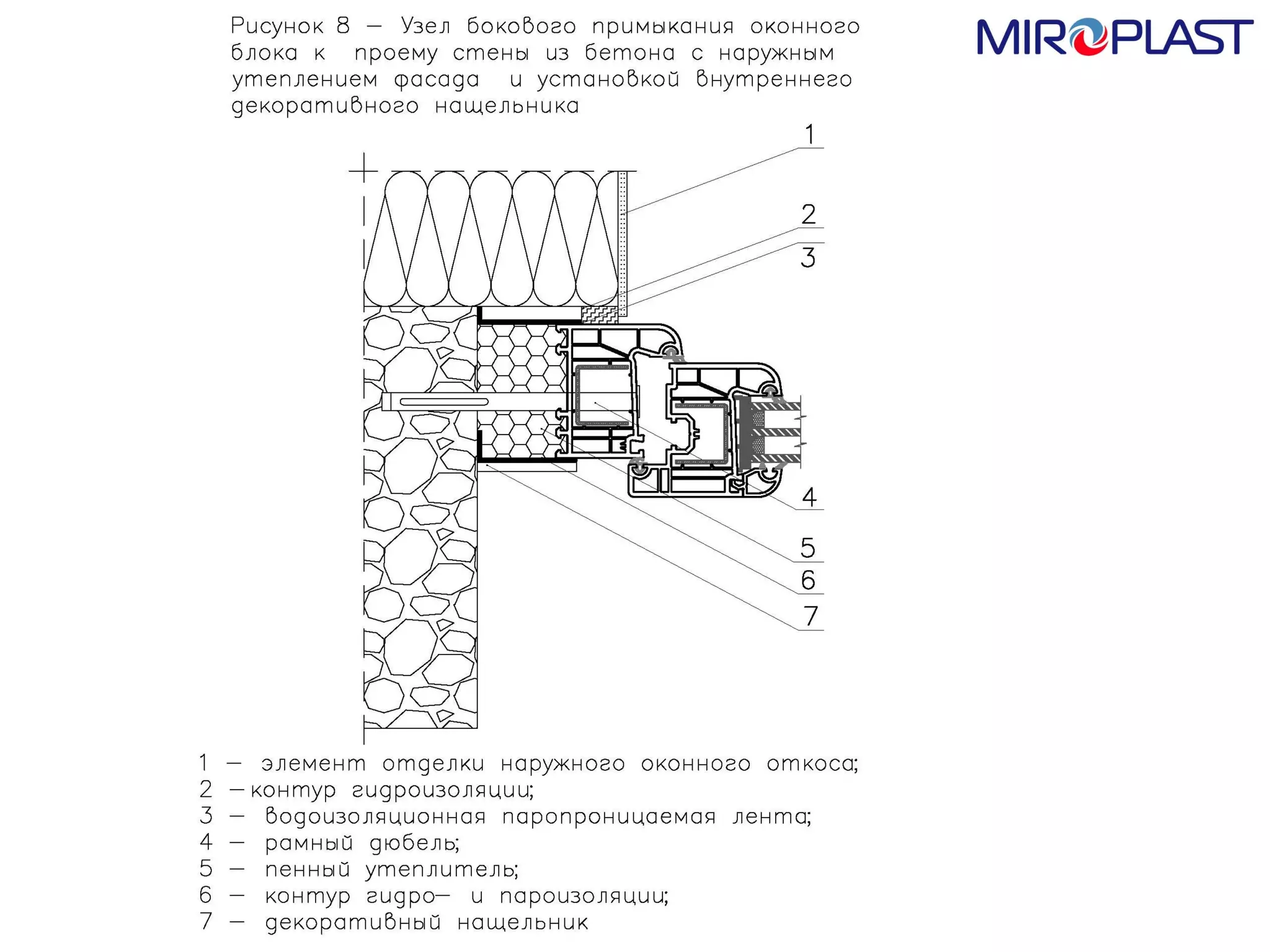 Рисунок 8 — Узел бокового примыкания оконного блока к проему стены из бетона с наружным утеплением фасада и установкой внутреннего декоративного нащельника

MIROPLAST

1
2
3
4
5
6
7

1 — элемент отделки наружного оконного откоса;
2 —контур гидроизоляции;
3 — водоизоляционная паропроницаемая лента;
4 — рамный дюбель;
5 — пенный утеплитель;
6 — контур гидро— и пароизоляции;
7 — декоративный нащельник