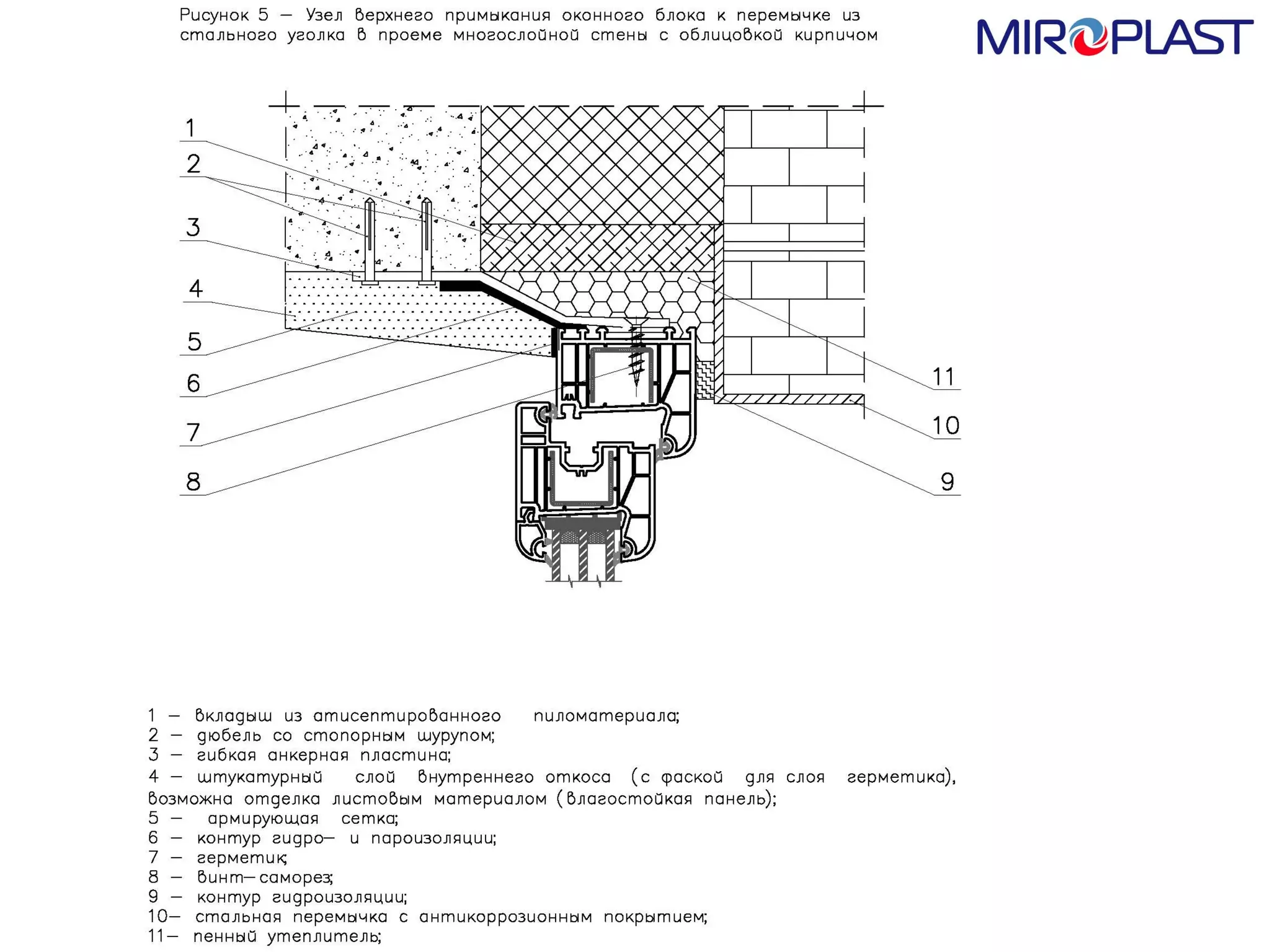 Рисунок 5 — Узел верхнего примыкания оконного блока к перемычке из стального уголка в проеме многослойной стены с облицовкой кирпичом

MIROPLAST

1
2
3
4
5
6
7
8
11
10
9

1 — вкладыш из атисептированного пиломатериала;
2 — дюбель со стопорным шурупом;
3 — гибкая анкерная пластина;
4 — штукатурный слой внутреннего откоса (с фаской для слоя герметика), возможна отделка листовым материалом (влагостойкая панель);
5 — армирующая сетка;
6 — контур гидро— и пароизоляции;
7 — герметик;
8 — винт—саморез;
9 — контур гидроизоляции;
10— стальная перемычка с антикоррозионным покрытием;
11— пенный утеплитель;