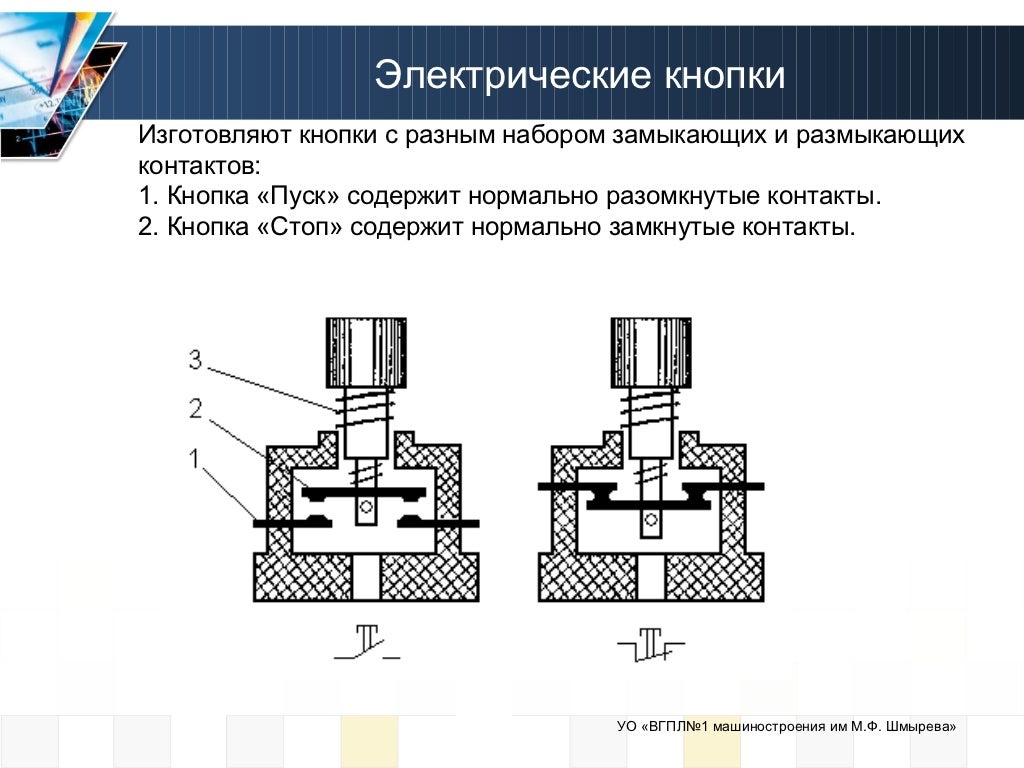 Электрические кнопки

Изготовляют кнопки с разным набором замыкающих и размыкающих контактов:
1. Кнопка «Пуск» содержит нормально разомкнутые контакты.
2. Кнопка «Стоп» содержит нормально замкнутые контакты.

3
2
1

УО «ВГПЛ№1 машиностроения им М.Ф. Шмырева»