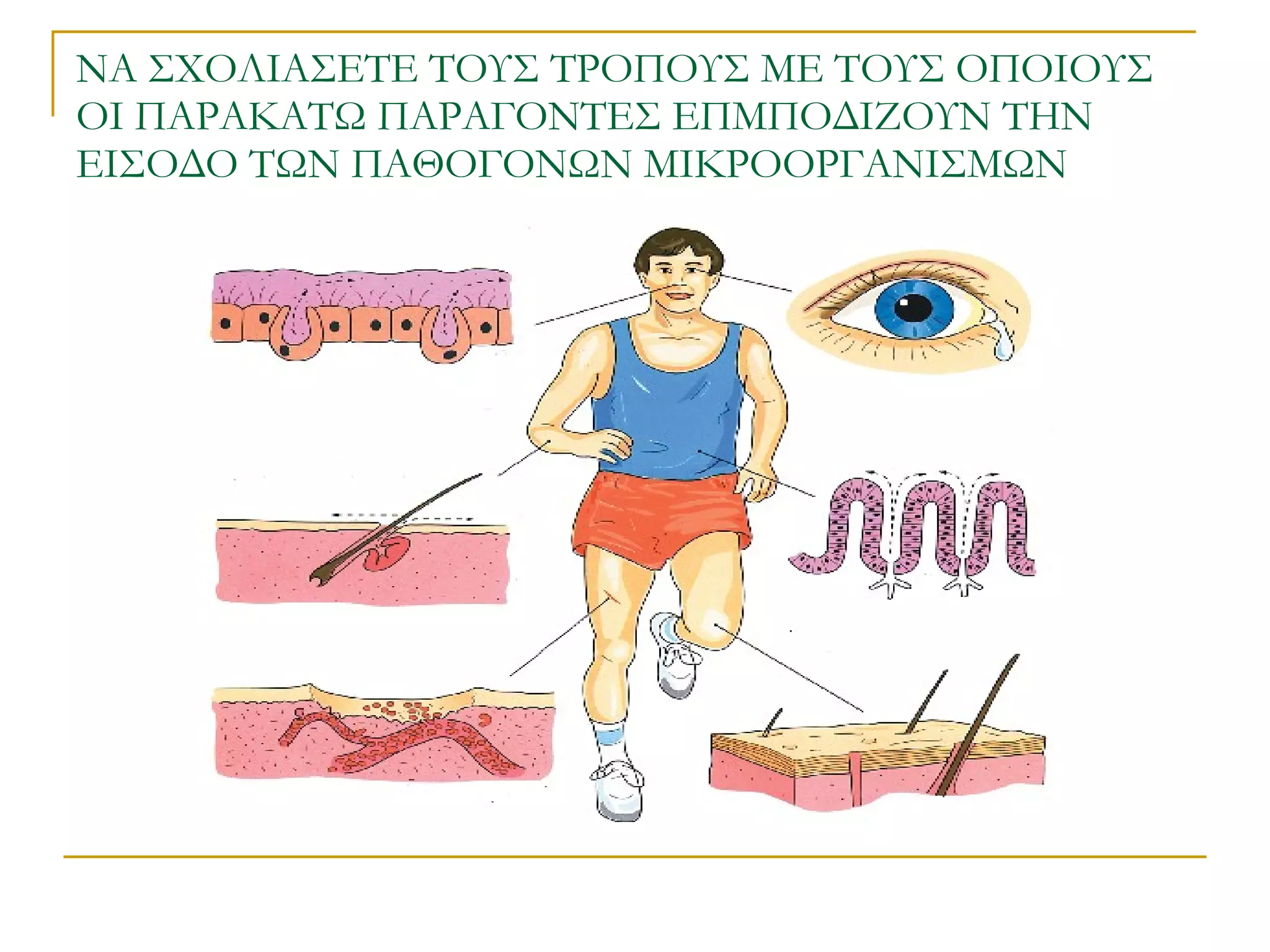 ΝΑ ΣΧΟΛΙΑΣΕΤΕ ΤΟΥΣ ΤΡΟΠΟΥΣ ΜΕ ΤΟΥΣ ΟΠΟΙΟΥΣ ΟΙ ΠΑΡΑΚΑΤΩ ΠΑΡΑΓΟΝΤΕΣ ΕΠΜΠΟΔΙΖΟΥΝ ΤΗΝ ΕΙΣΟΔΟ ΤΩΝ ΠΑΘΟΓΟΝΩΝ ΜΙΚΡΟΟΡΓΑΝΙΣΜΩΝ