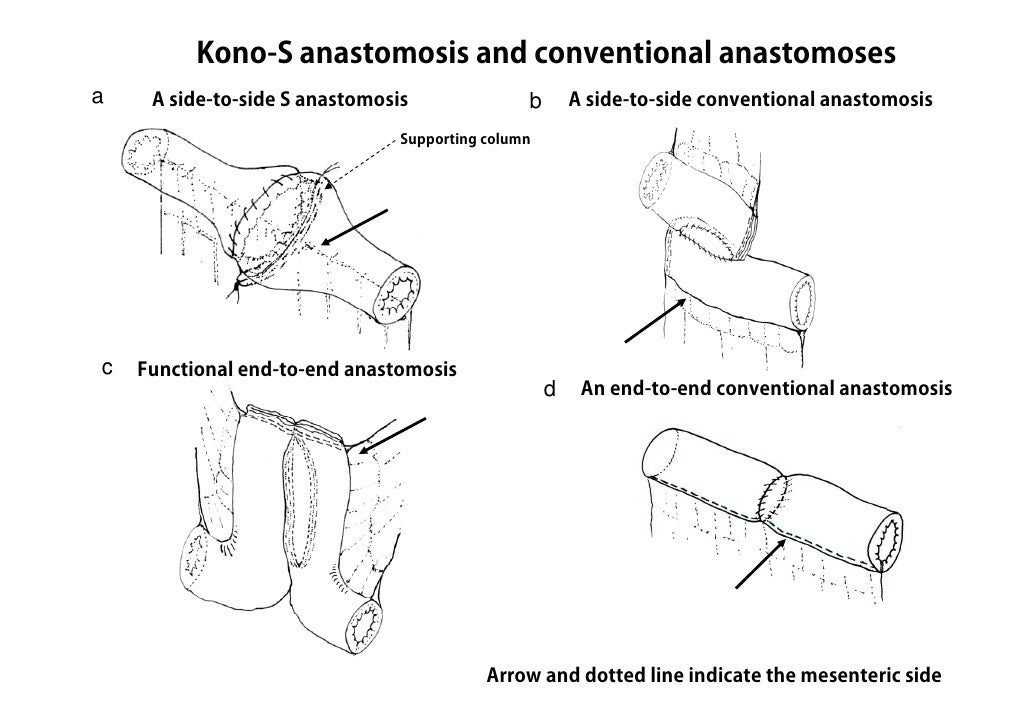 Kono-S anastomosis and conventional anastomoses

a A side-to-side S anastomosis

Supporting column

b A side-to-side conventional anastomosis

c Functional end-to-end anastomosis

d An end-to-end conventional anastomosis

Arrow and dotted line indicate the mesenteric side