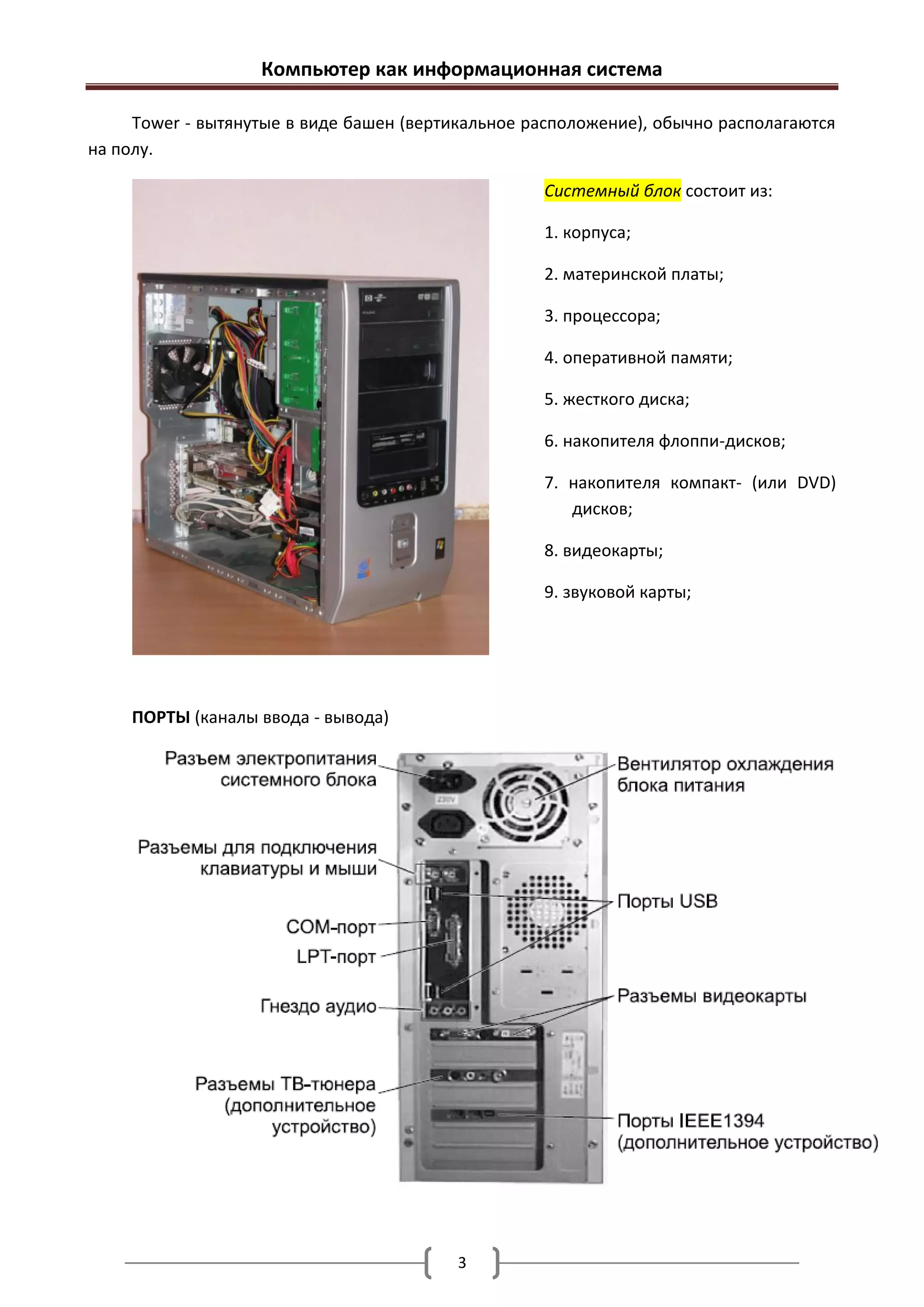 Компьютер как информационная система

Tower - вытянутые в виде башен (вертикальное расположение), обычно располагаются на полу.

Системный блок состоит из:

1. корпуса;

2. материнской платы;

3. процессора;

4. оперативной памяти;

5. жесткого диска;

6. накопителя флоппи-дисков;

7. накопителя компакт- (или DVD) дисков;

8. видеокарты;

9. звуковой карты;

ПОРТЫ (каналы ввода - вывода)

Разъем электропитания системного блока

Разъемы для подключения клавиатуры и мыши

COM-порт

LPT-порт

Гнездо аудио

Разъемы ТВ-тюнера (дополнительное устройство)

Вентилятор охлаждения блока питания

Порты USB

Разъемы видеокарты

Порты IEEE1394 (дополнительное устройство)

230V

3