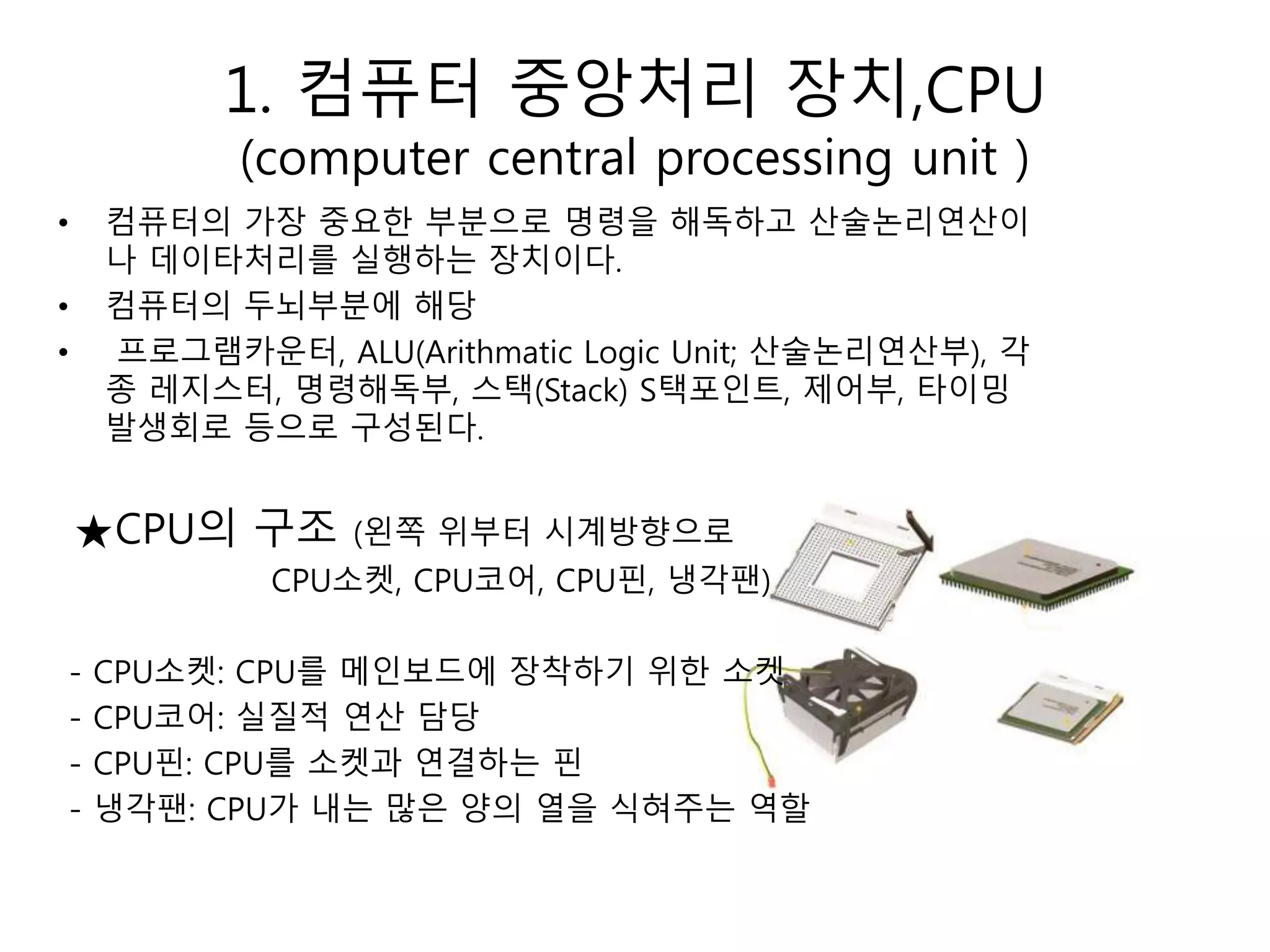 1. 컴퓨터 중앙처리 장치,CPU
(computer central processing unit )

• 컴퓨터의 가장 중요한 부분으로 명령을 해독하고 산술논리연산이나 데이타처리를 실행하는 장치이다.
• 컴퓨터의 두뇌부분에 해당
• 프로그램카운터, ALU(Arithmatic Logic Unit; 산술논리연산부), 각종 레지스터, 명령해독부, 스택(Stack) S택포인트, 제어부, 타이밍 발생회로 등으로 구성된다.

★CPU의 구조 (왼쪽 위부터 시계방향으로
CPU소켓, CPU코어, CPU핀, 냉각팬)

- CPU소켓: CPU를 메인보드에 장착하기 위한 소켓
- CPU코어: 실질적 연산 담당
- CPU핀: CPU를 소켓과 연결하는 핀
- 냉각팬: CPU가 내는 많은 양의 열을 식혀주는 역할