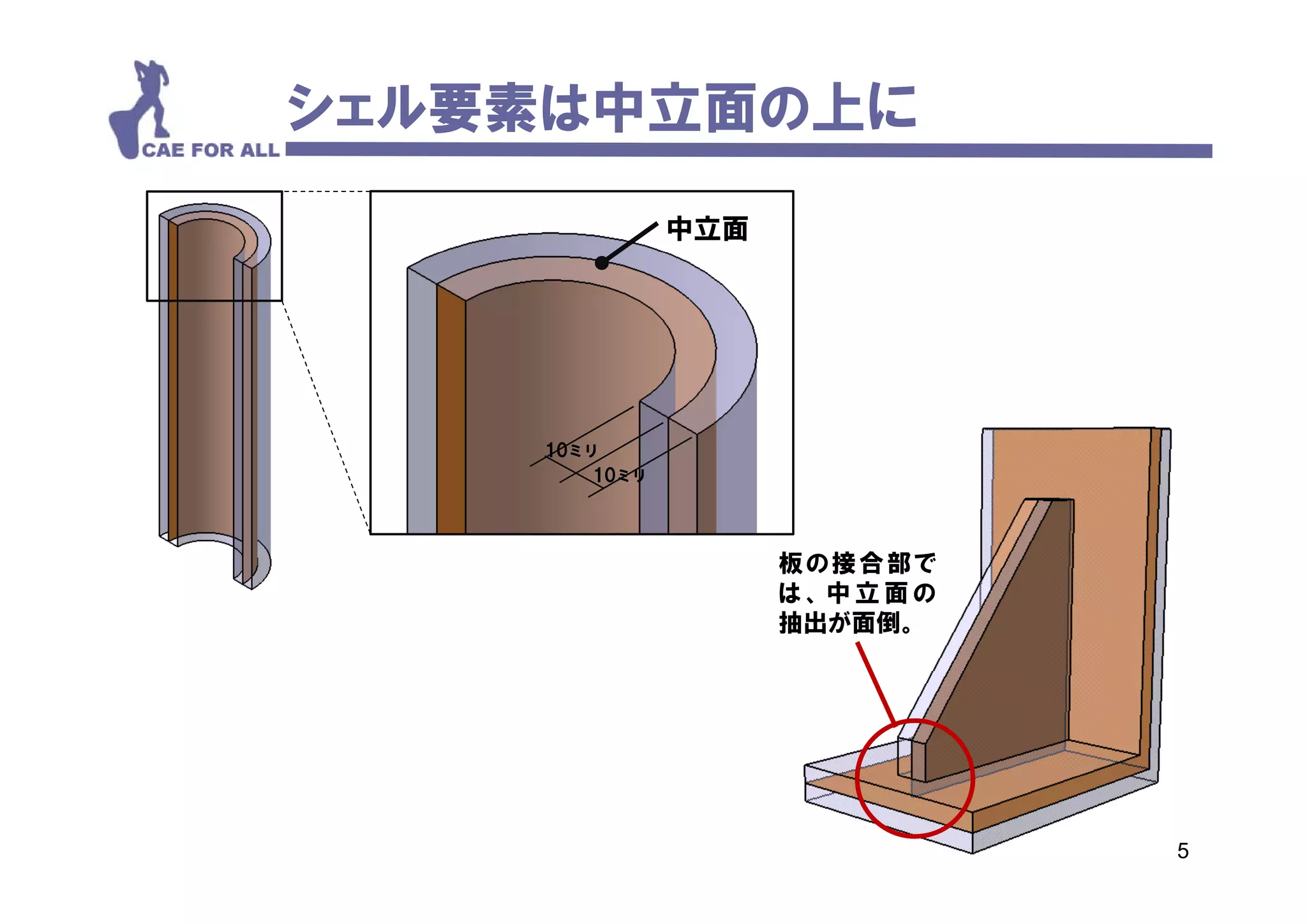 CAE FOR ALL

シェル要素は中立面の上に

中立面

10ミリ

10ミリ

板の接合部では、中立面の抽出が面倒。

5