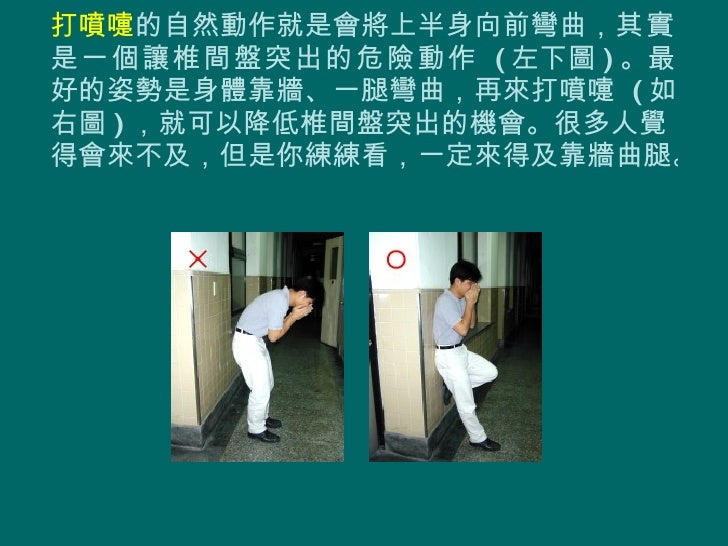 打噴嚏的自然動作就是會將上半身向前彎曲，其實是一個讓椎間盤突出的危險動作（左下圖）。最好的姿勢是身體靠牆、一腿彎曲，再來打噴嚏（如右圖），就可以降低椎間盤突出的機會。很多人覺得會來不及，但是你練練看，一定來得及靠牆曲腿。

×

○