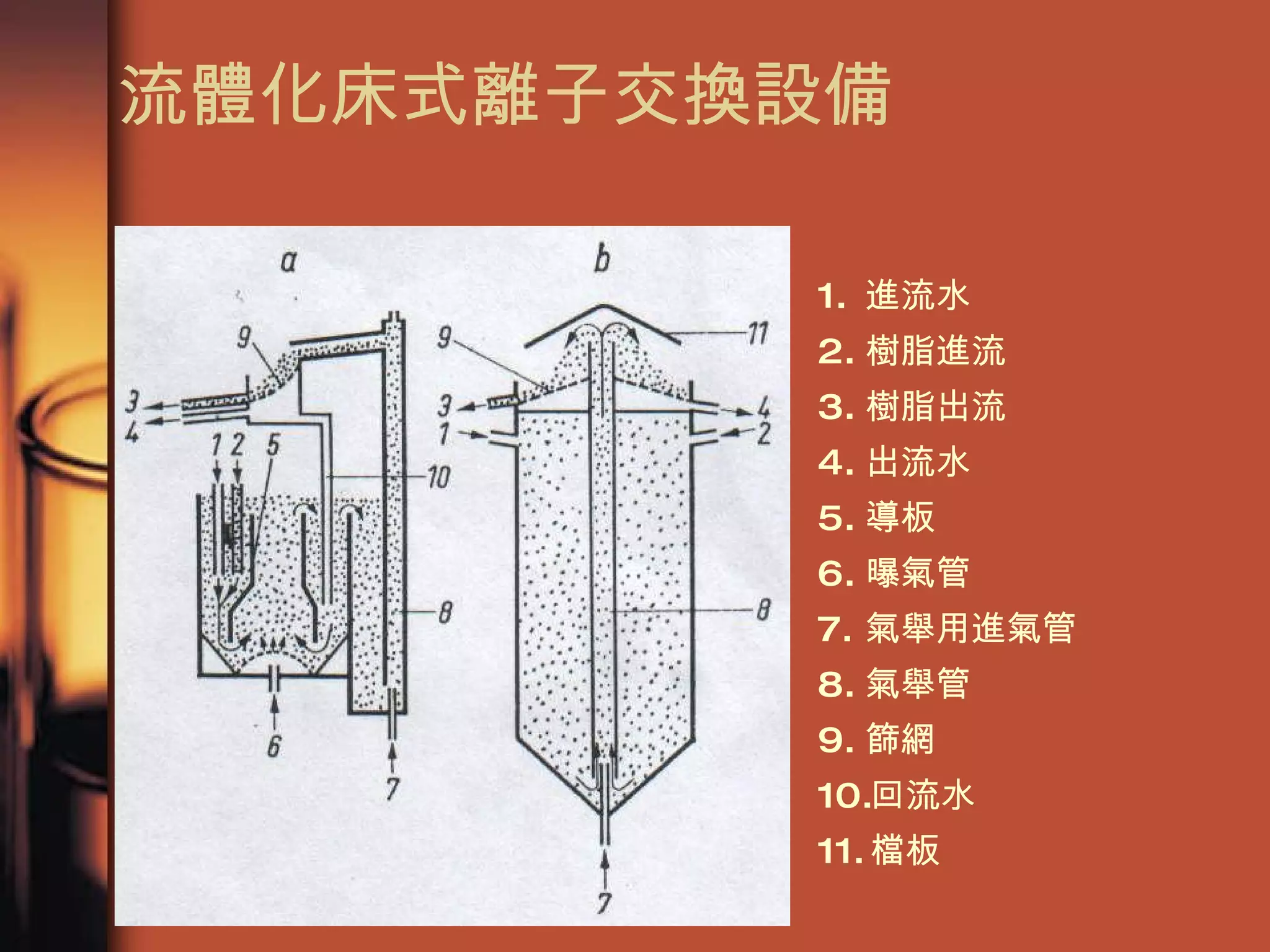 流體化床式離子交換設備

a

9
3
4
1 2 5
10
8
6
7

b

9
11
3
1
4
2
8
7

1. 進流水
2. 樹脂進流
3. 樹脂出流
4. 出流水
5. 導板
6. 曝氣管
7. 氣舉用進氣管
8. 氣舉管
9. 篩網
10.回流水
11. 檔板