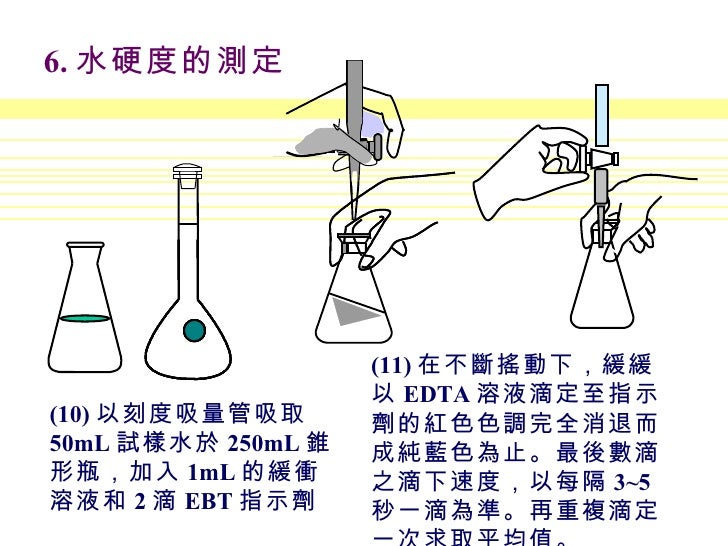 6. 水硬度的測定

(10) 以刻度吸量管吸取 50mL 試樣水於 250mL 錐形瓶，加入 1mL 的緩衝溶液和 2 滴 EBT 指示劑

(11) 在不斷搖動下，緩緩以 EDTA 溶液滴定至指示劑的紅色色調完全消退而成純藍色為止。最後數滴之滴下速度，以每隔 3~5 秒一滴為準。再重複滴定一次求取平均值。