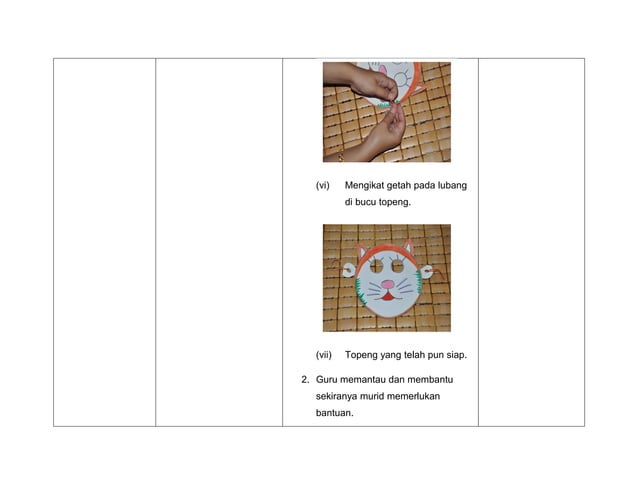 (vi) Mengikat getah pada lubang di bucu topeng.

(vii) Topeng yang telah pun siap.

2. Guru memantau dan membantu sekiranya murid memerlukan bantuan.