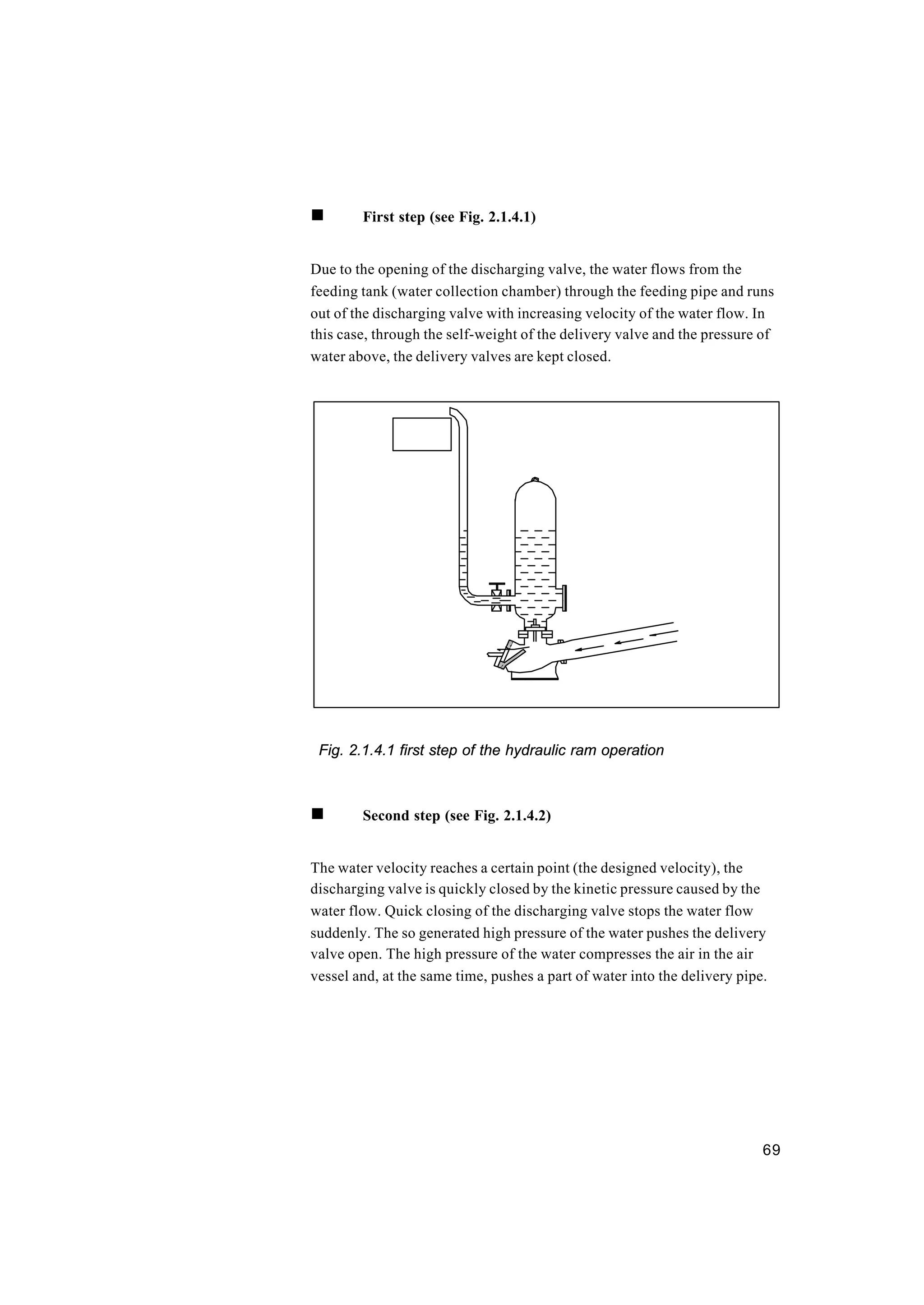 ■ First step (see Fig. 2.1.4.1)

Due to the opening of the discharging valve, the water flows from the feeding tank (water collection chamber) through the feeding pipe and runs out of the discharging valve with increasing velocity of the water flow. In this case, through the self-weight of the delivery valve and the pressure of water above, the delivery valves are kept closed.

Fig. 2.1.4.1 first step of the hydraulic ram operation

■ Second step (see Fig. 2.1.4.2)

The water velocity reaches a certain point (the designed velocity), the discharging valve is quickly closed by the kinetic pressure caused by the water flow. Quick closing of the discharging valve stops the water flow suddenly. The so generated high pressure of the water pushes the delivery valve open. The high pressure of the water compresses the air in the air vessel and, at the same time, pushes a part of water into the delivery pipe.

69