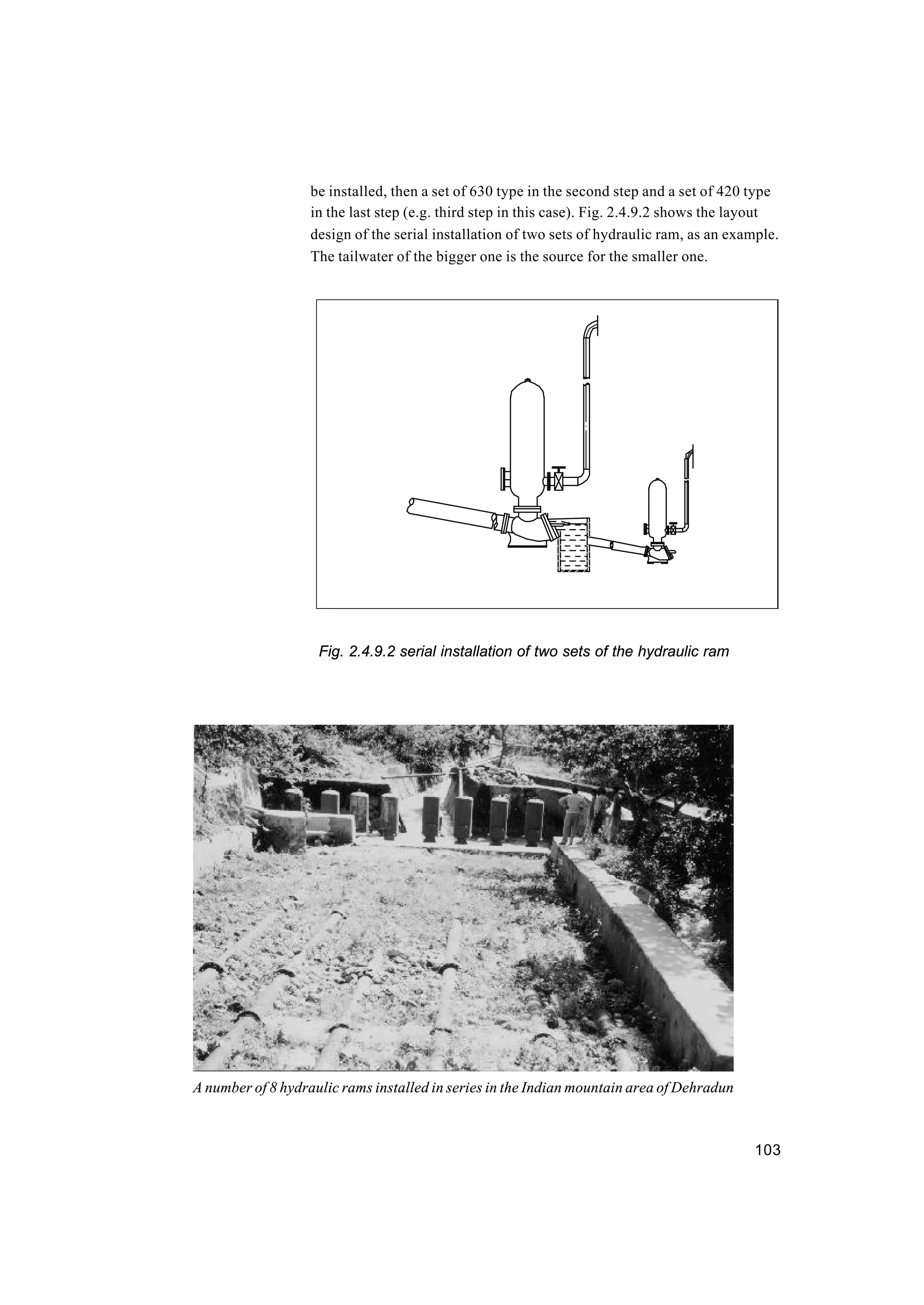 be installed, then a set of 630 type in the second step and a set of 420 type in the last step (e.g. third step in this case). Fig. 2.4.9.2 shows the layout design of the serial installation of two sets of hydraulic ram, as an example. The tailwater of the bigger one is the source for the smaller one.

Fig. 2.4.9.2 serial installation of two sets of the hydraulic ram

A number of 8 hydraulic rams installed in series in the Indian mountain area of Dehradun

103