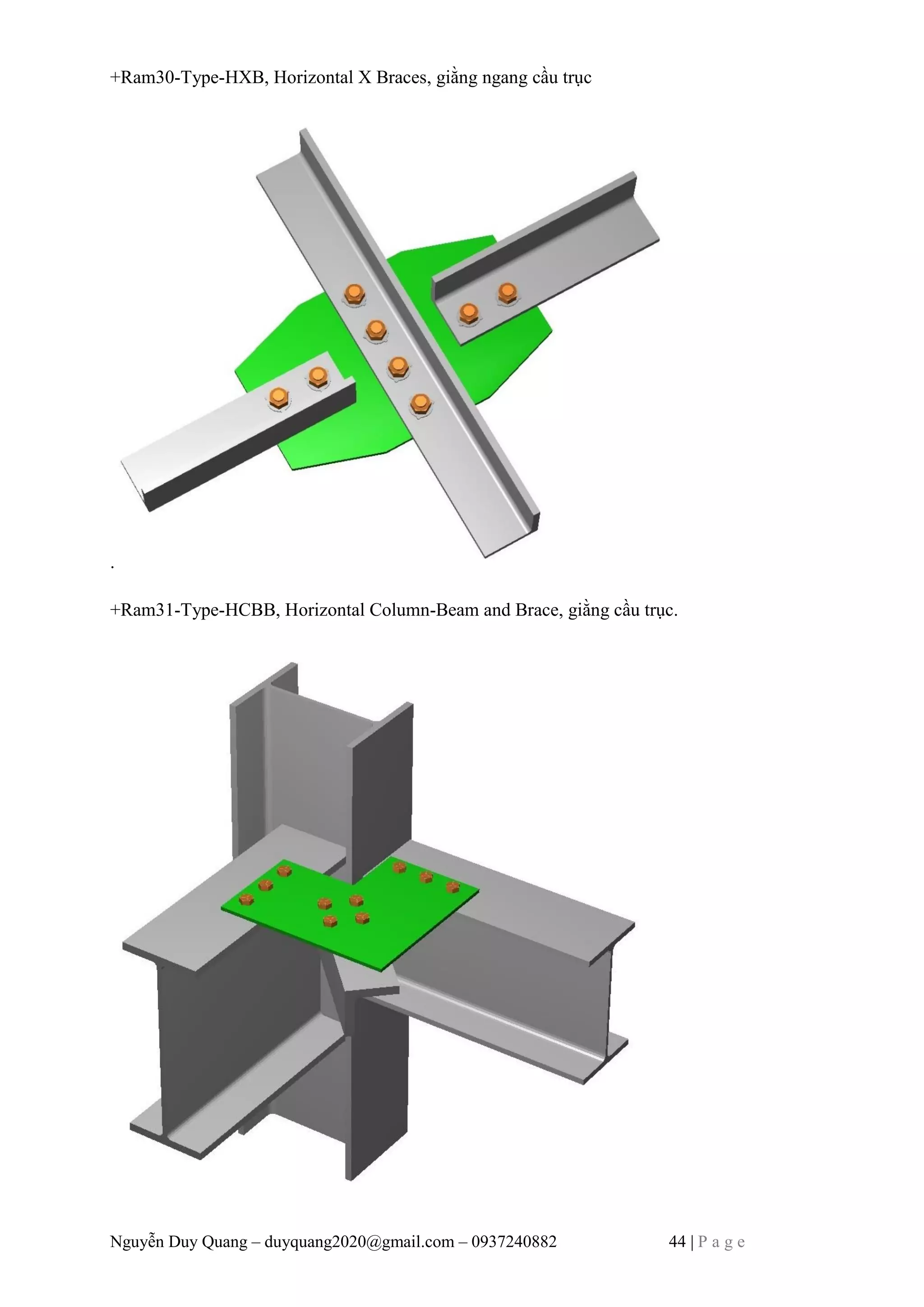 +Ram30-Type-HXB, Horizontal X Braces, giằng ngang cầu trục

.

+Ram31-Type-HCBB, Horizontal Column-Beam and Brace, giằng cầu trục.

Nguyễn Duy Quang – duyquang2020@gmail.com – 0937240882 44 | P a g e