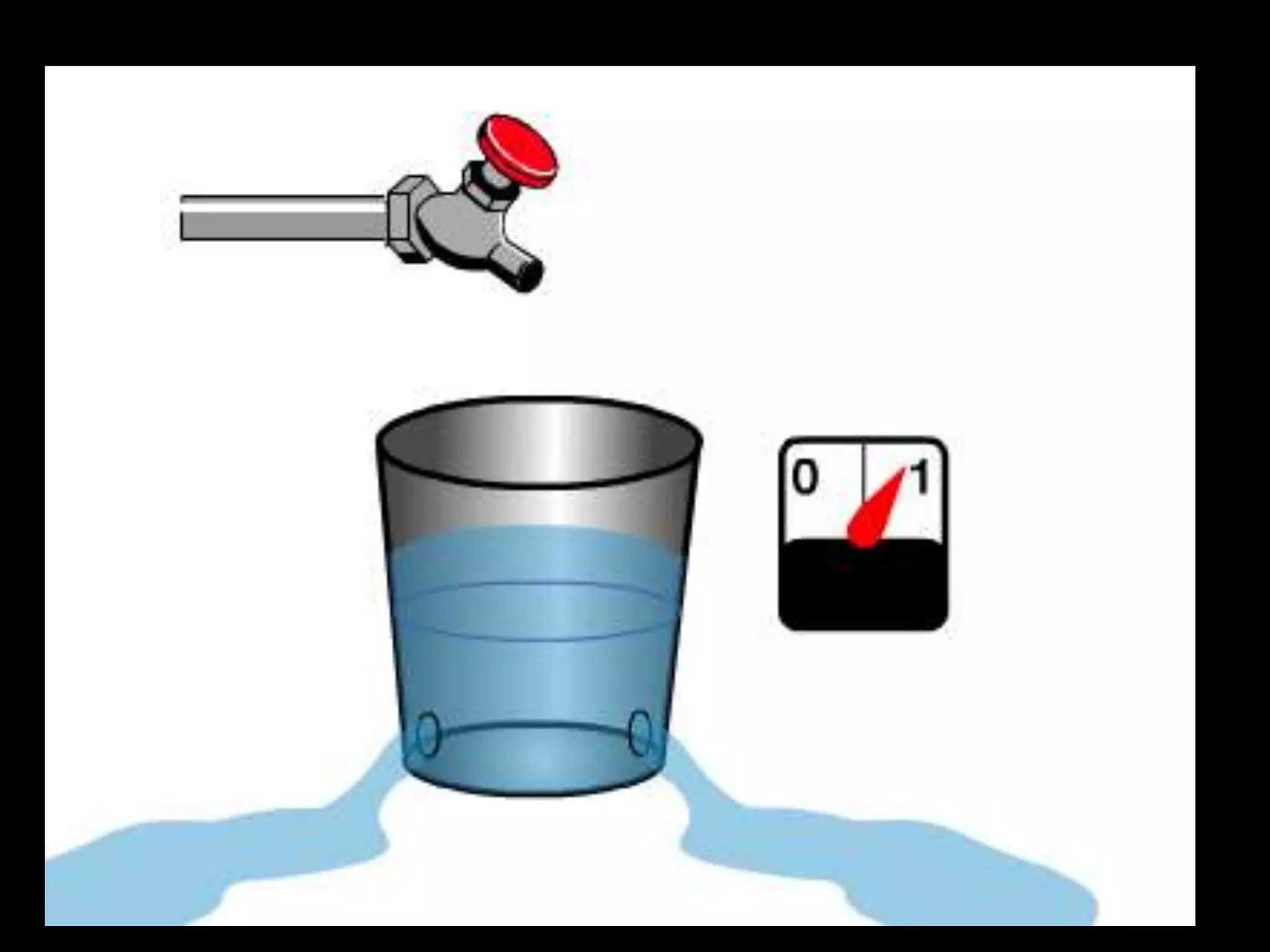 0 1