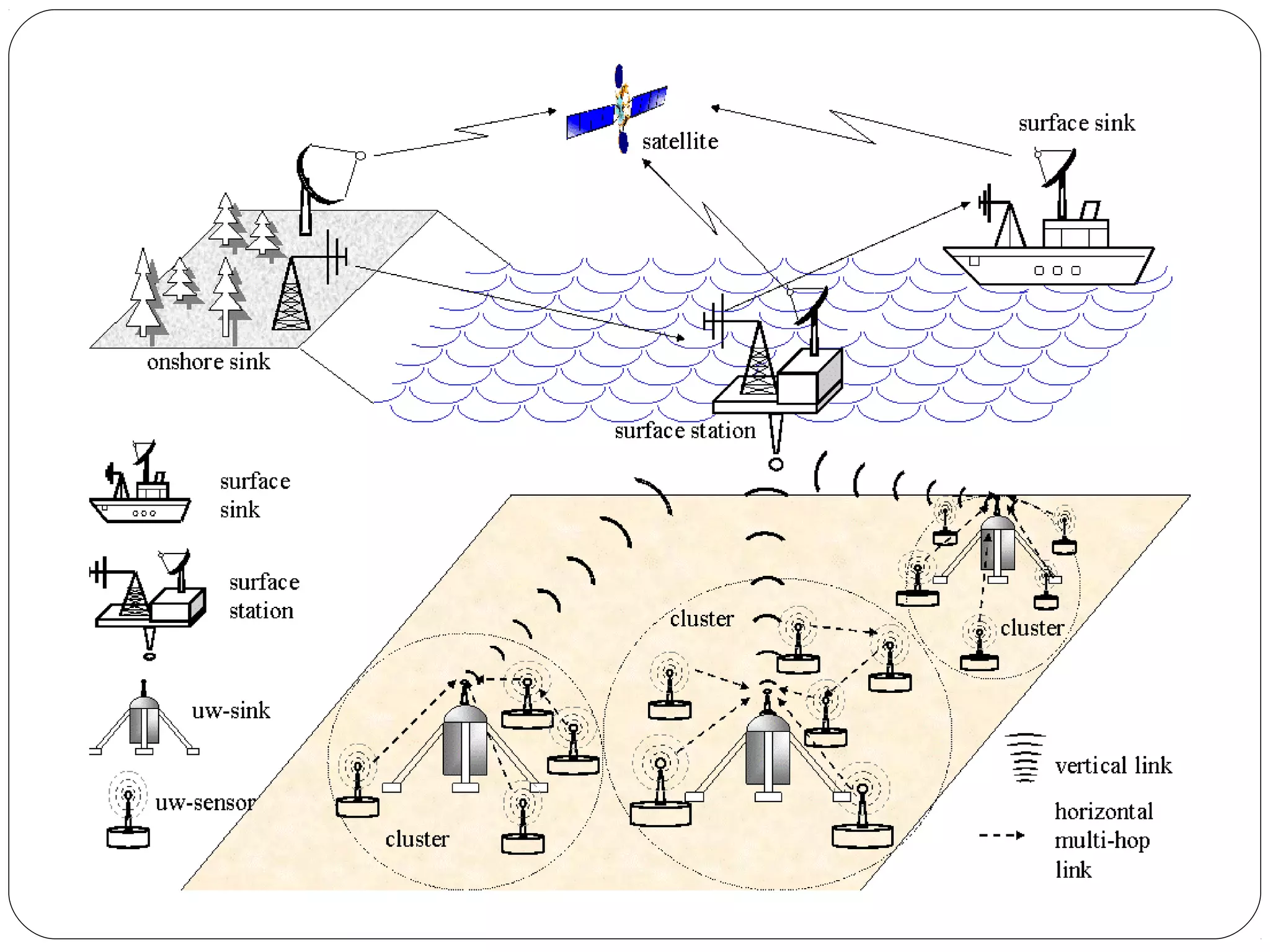 satellite

surface sink

onshore sink

surface station

surface sink

surface station

uw-sink

uw-sensor

cluster

cluster

cluster

vertical link

horizontal multi-hop link