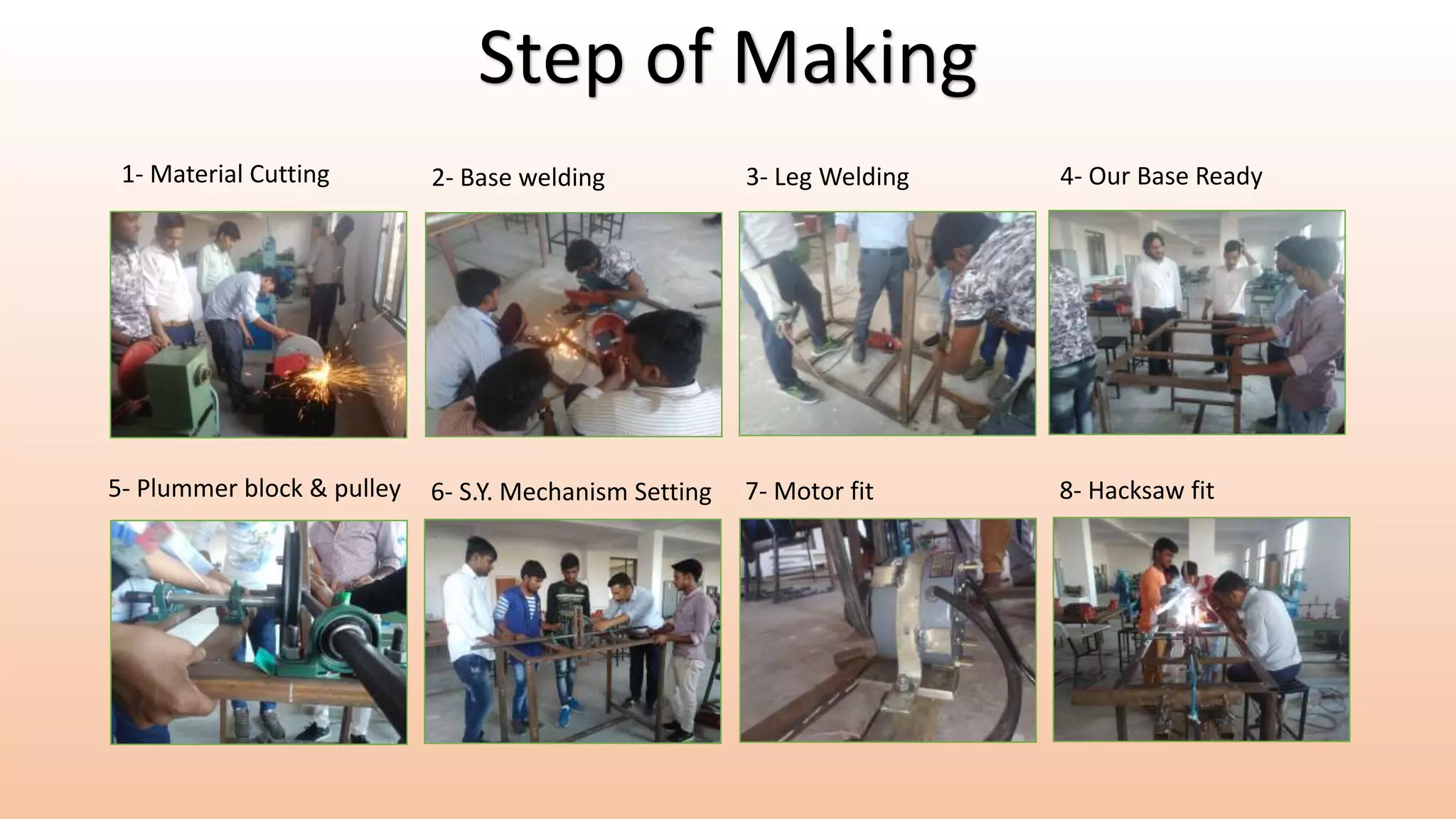 Step of Making

1- Material Cutting

2- Base welding

3- Leg Welding

4- Our Base Ready

5- Plummer block & pulley

6- S.Y. Mechanism Setting

7- Motor fit

8- Hacksaw fit