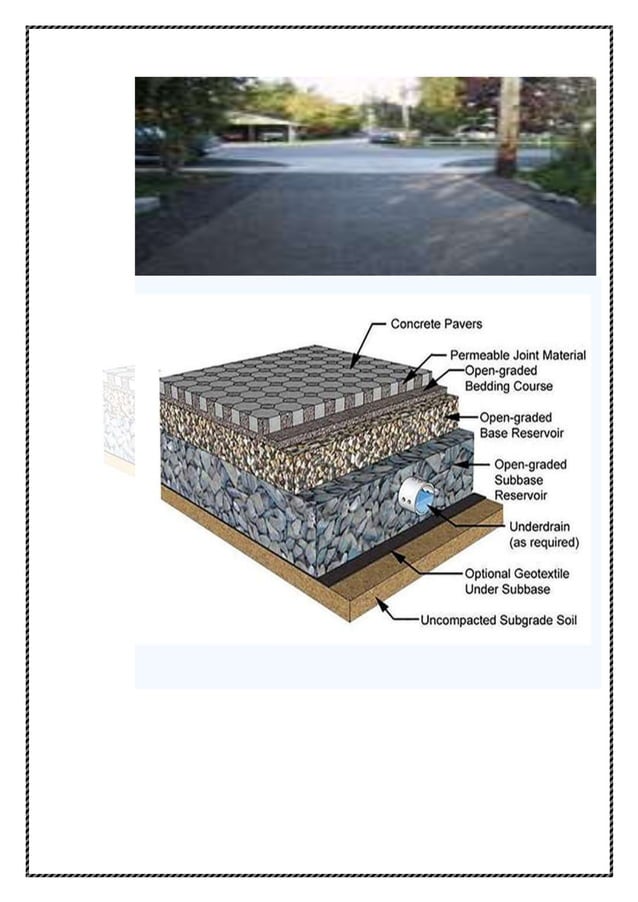 Concrete Pavers

Permeable Joint Material

Open-graded Bedding Course

Open-graded Base Reservoir

Open-graded Subbase Reservoir

Underdrain (as required)

Optional Geotextile Under Subbase

Uncompacted Subgrade Soil