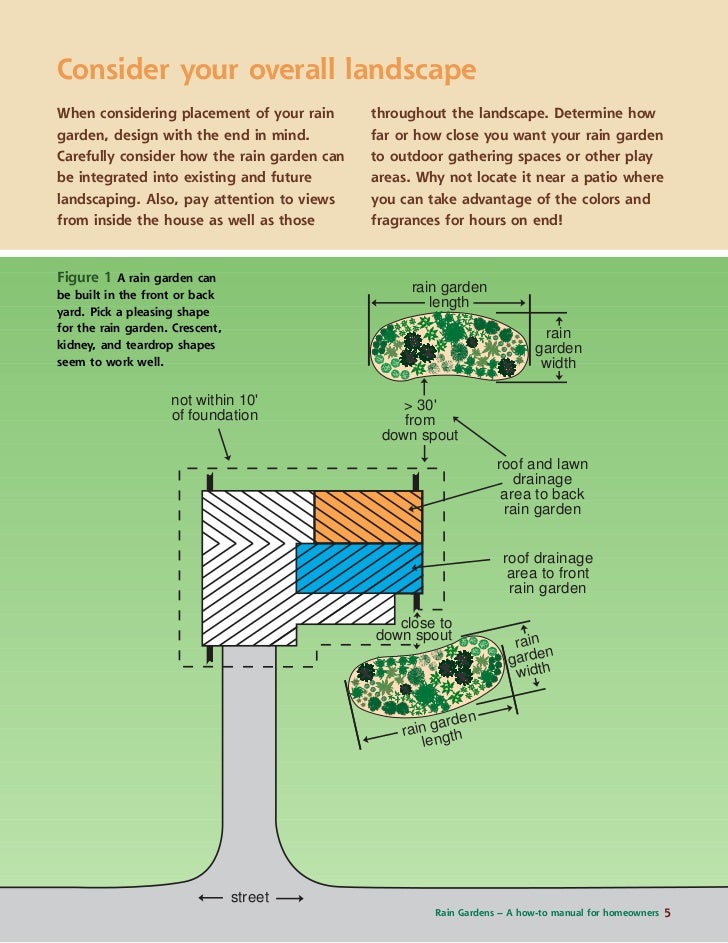 Consider your overall landscape

When considering placement of your rain garden, design with the end in mind. Carefully consider how the rain garden can be integrated into existing and future landscaping. Also, pay attention to views from inside the house as well as those throughout the landscape. Determine how far or how close you want your rain garden to outdoor gathering spaces or other play areas. Why not locate it near a patio where you can take advantage of the colors and fragrances for hours on end!

Figure 1 A rain garden can be built in the front or back yard. Pick a pleasing shape for the rain garden. Crescent, kidney, and teardrop shapes seem to work well.

rain garden length

rain garden width

not within 10' of foundation

> 30' from down spout

roof and lawn drainage area to back rain garden

roof drainage area to front rain garden

close to down spout

rain garden width

rain garden length

street

Rain Gardens – A how-to manual for homeowners 5