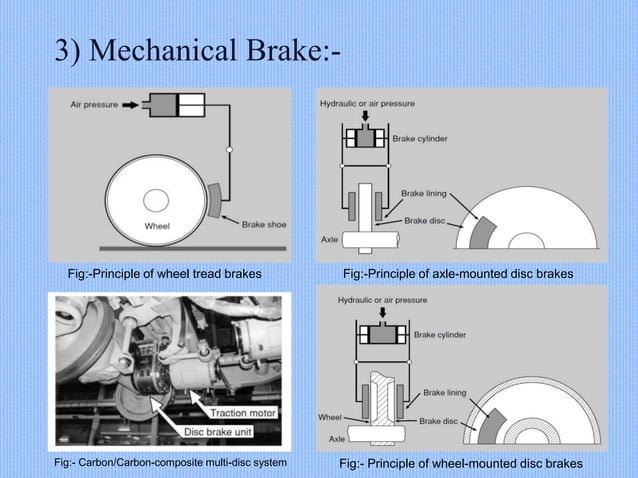 3) Mechanical Brake:-

Air pressure

Wheel

Brake shoe

Fig:-Principle of wheel tread brakes

Hydraulic or air pressure

Brake cylinder

Brake lining

Brake disc

Axle

Fig:-Principle of axle-mounted disc brakes

Traction motor

Disc brake unit

Fig:- Carbon/Carbon-composite multi-disc system

Hydraulic or air pressure

Brake cylinder

Brake lining

Wheel

Brake disc

Axle

Fig:- Principle of wheel-mounted disc brakes