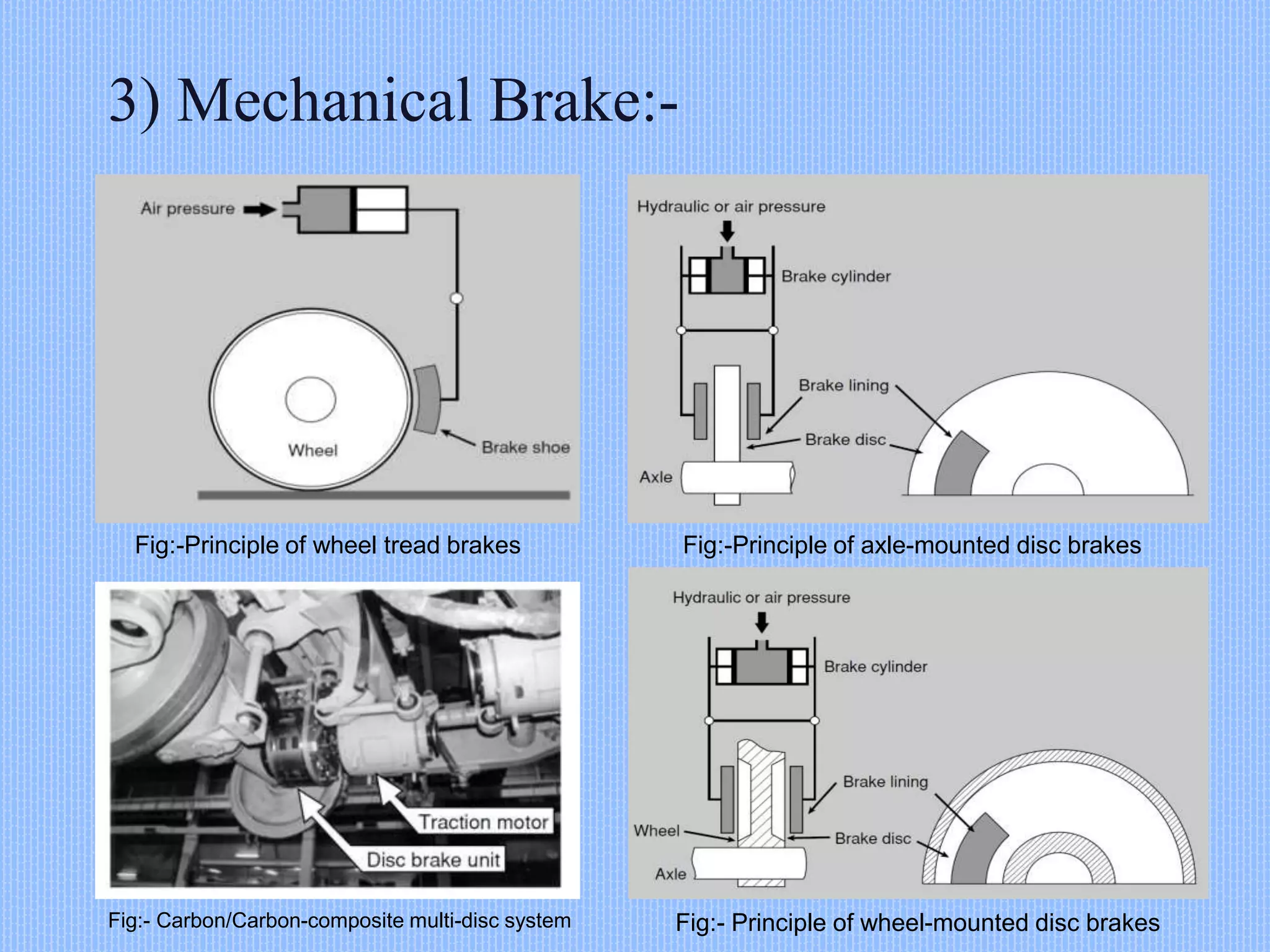 3) Mechanical Brake:-

Air pressure

Wheel

Brake shoe

Fig:-Principle of wheel tread brakes

Hydraulic or air pressure

Brake cylinder

Brake lining

Brake disc

Axle

Fig:-Principle of axle-mounted disc brakes

Traction motor

Disc brake unit

Fig:- Carbon/Carbon-composite multi-disc system

Hydraulic or air pressure

Brake cylinder

Brake lining

Wheel

Brake disc

Axle

Fig:- Principle of wheel-mounted disc brakes