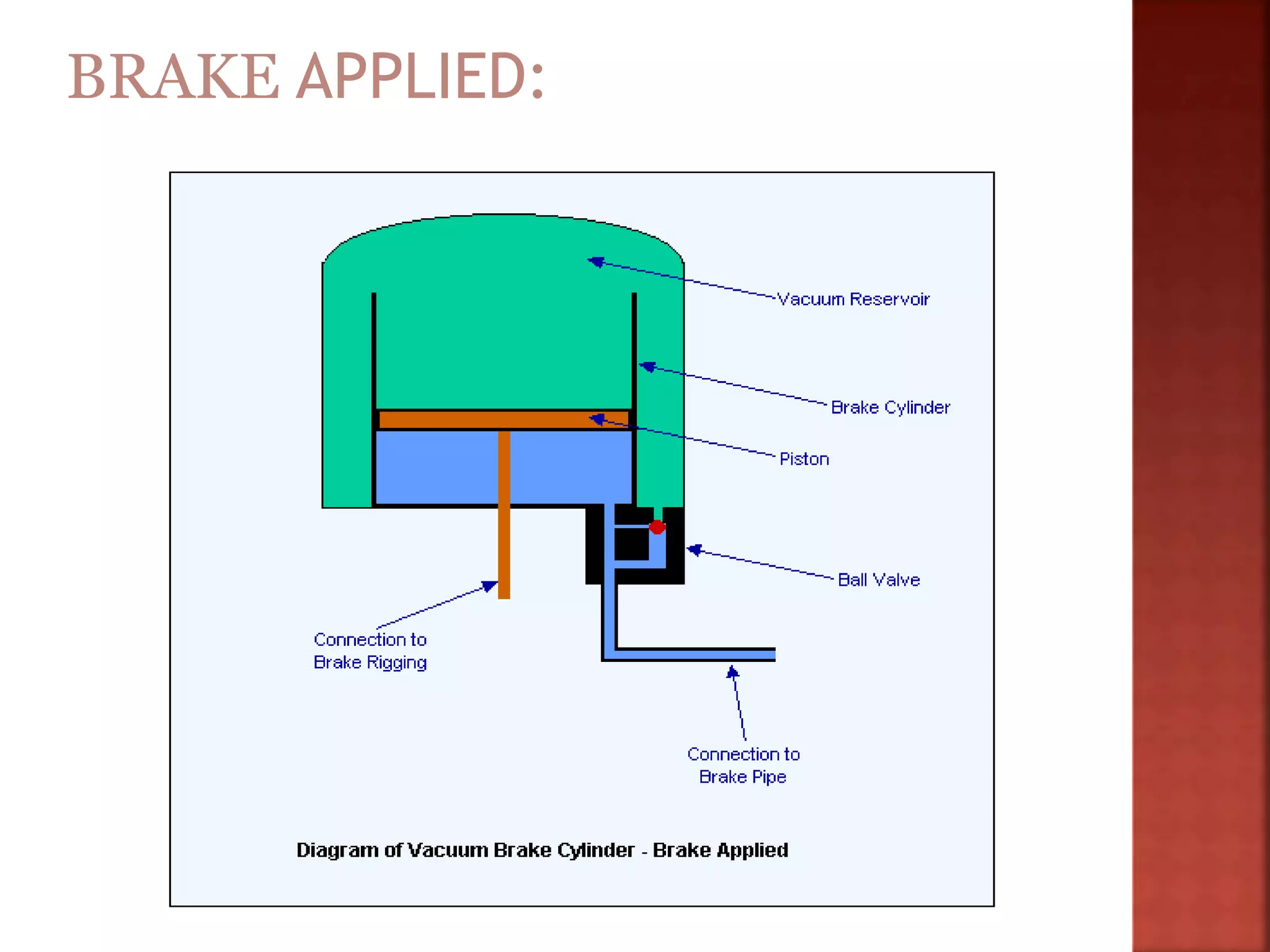 BRAKE APPLIED:

Vacuum Reservoir

Brake Cylinder

Piston

Ball Valve

Connection to Brake Rigging

Connection to Brake Pipe

Diagram of Vacuum Brake Cylinder - Brake Applied