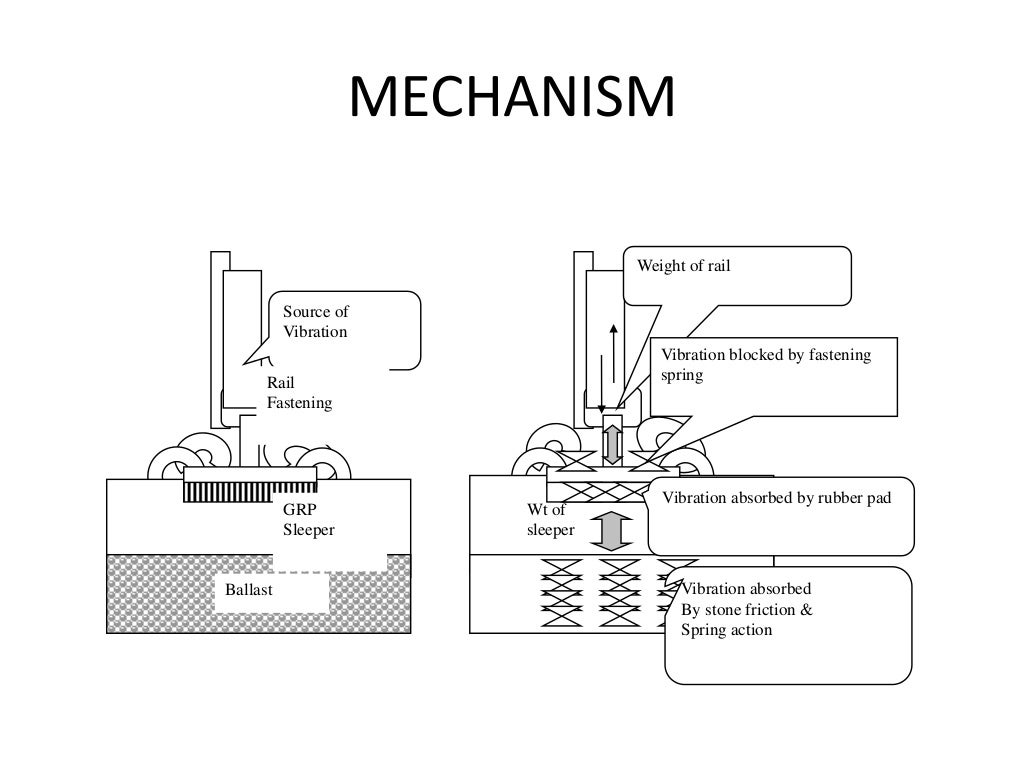 MECHANISM

Source of Vibration

Rail Fastening

GRP Sleeper

Ballast

Weight of rail

Vibration blocked by fastening spring

Vibration absorbed by rubber pad

Wt of sleeper

Vibration absorbed By stone friction & Spring action