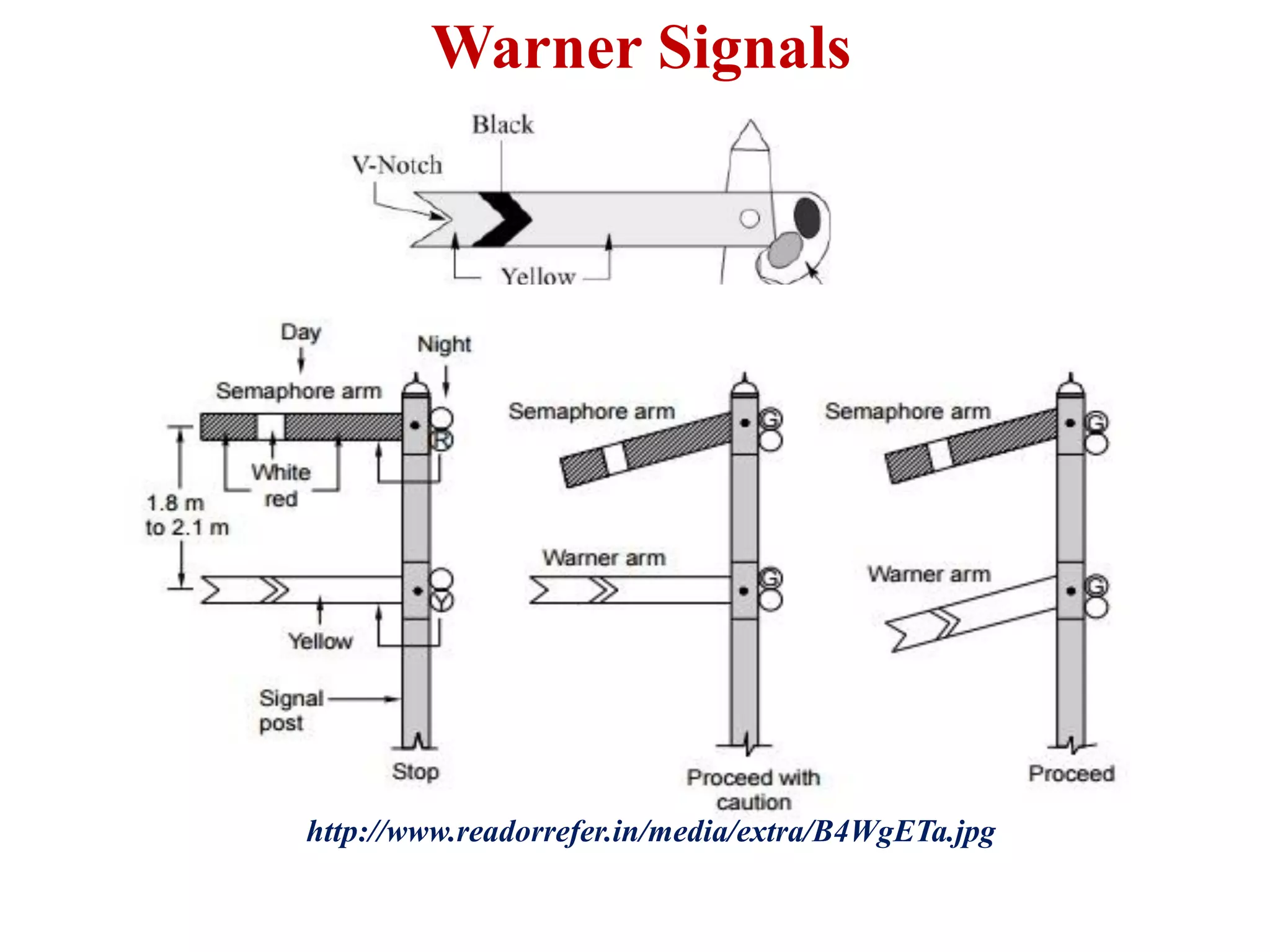 Warner Signals

Black
V-Notch
Yellow

Day
Night
Semaphore arm
R
White
red
1.8 m
to 2.1 m
Y
Yellow
Signal post
Stop

Semaphore arm
G
Warner arm
G
Proceed with caution

Semaphore arm
G
Warner arm
G
Proceed

http://www.readorrefer.in/media/extra/B4WgETa.jpg