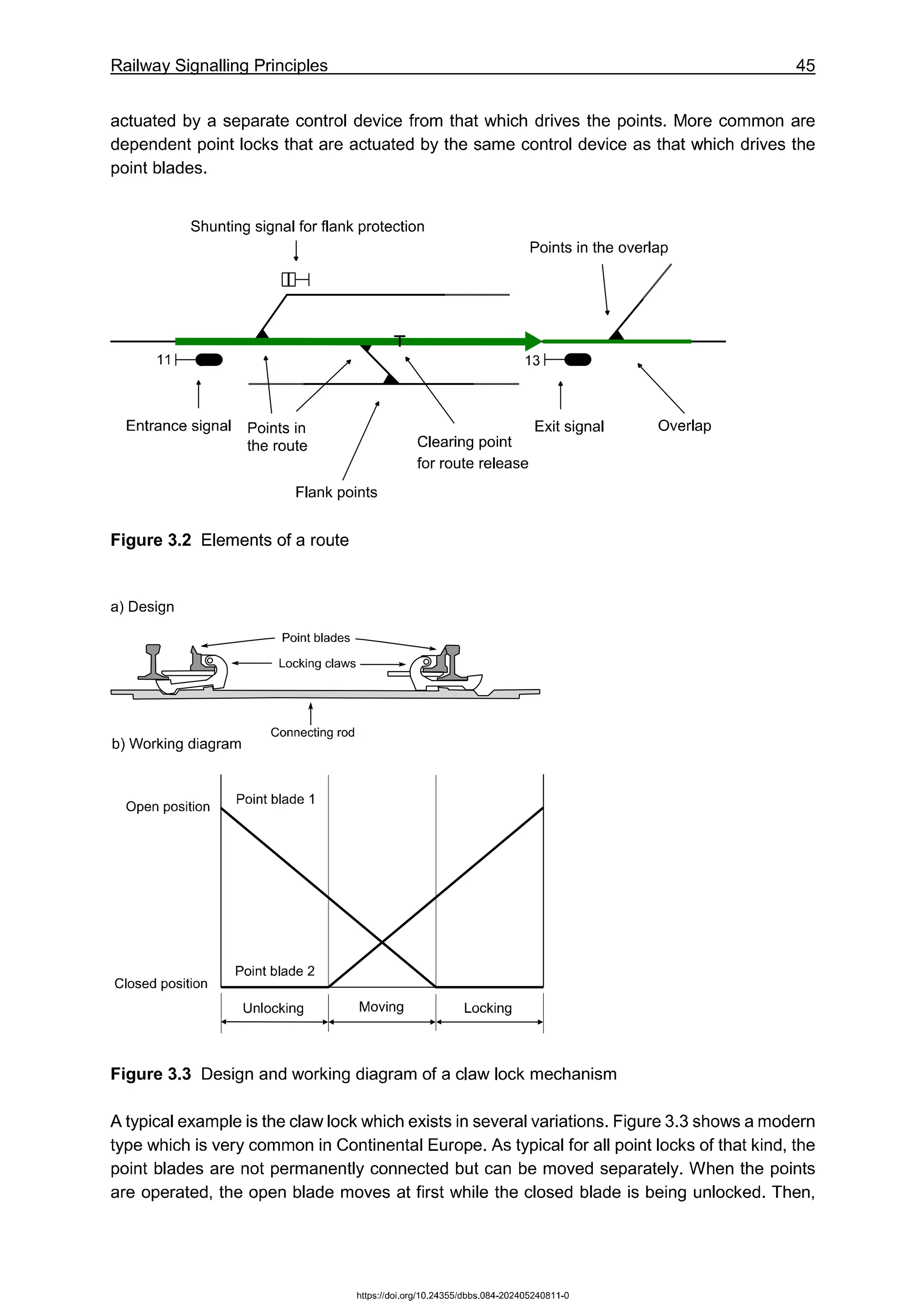 Railway Signalling Principles 45

actuated by a separate control device from that which drives the points. More common are dependent point locks that are actuated by the same control device as that which drives the point blades.

Shunting signal for flank protection

Points in the overlap

11

13

Entrance signal

Points in the route

Flank points

Clearing point for route release

Exit signal

Overlap

**Figure 3.2** Elements of a route

a) Design

Point blades

Locking claws

Connecting rod

b) Working diagram

Open position

Point blade 1

Point blade 2

Closed position

Unlocking

Moving

Locking

**Figure 3.3** Design and working diagram of a claw lock mechanism

A typical example is the claw lock which exists in several variations. Figure 3.3 shows a modern type which is very common in Continental Europe. As typical for all point locks of that kind, the point blades are not permanently connected but can be moved separately. When the points are operated, the open blade moves at first while the closed blade is being unlocked. Then,

https://doi.org/10.24355/dbbs.084-202405240811-0