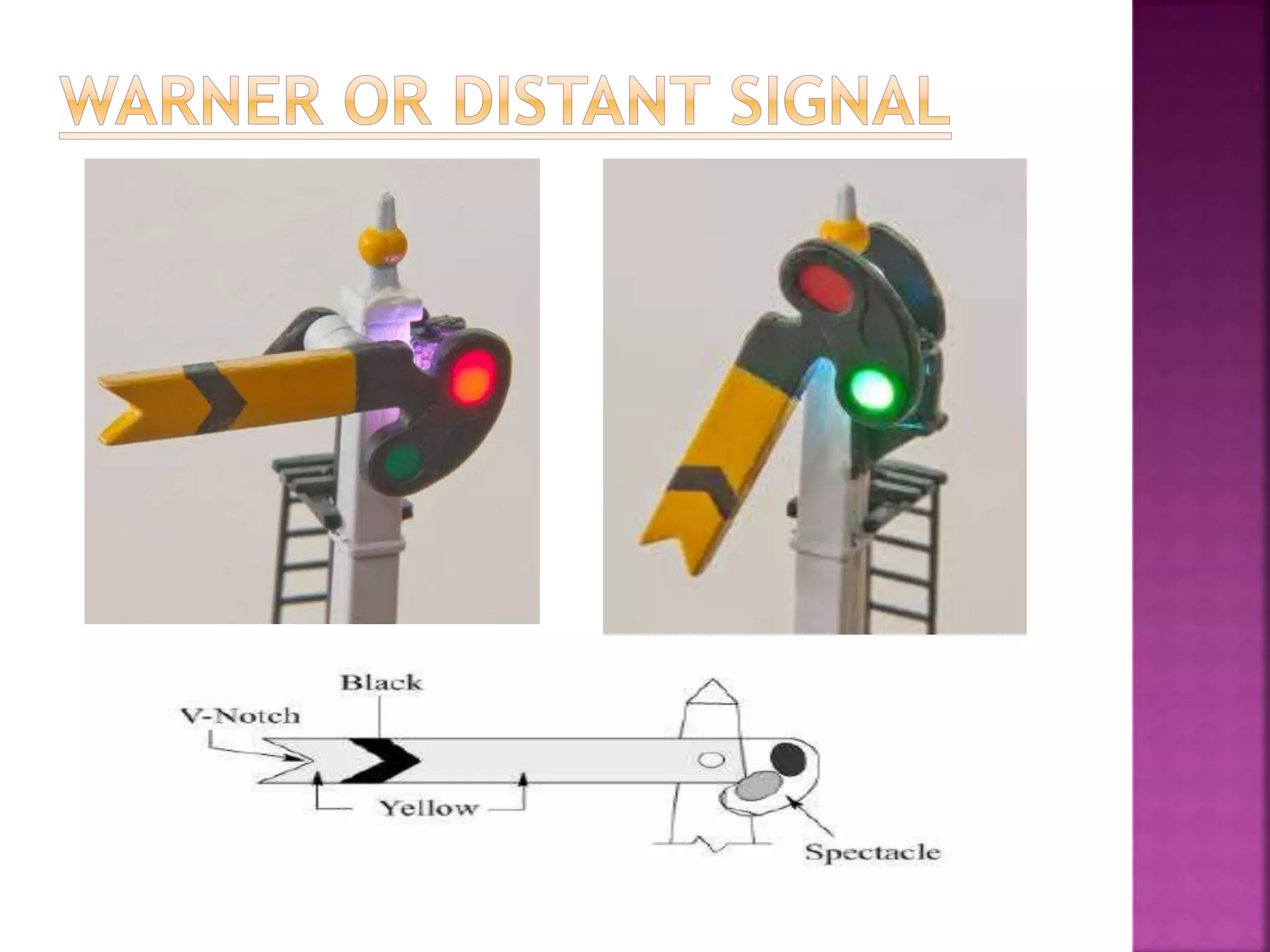 WARNER OR DISTANT SIGNAL

Black

V-Notch

Yellow

Spectacle