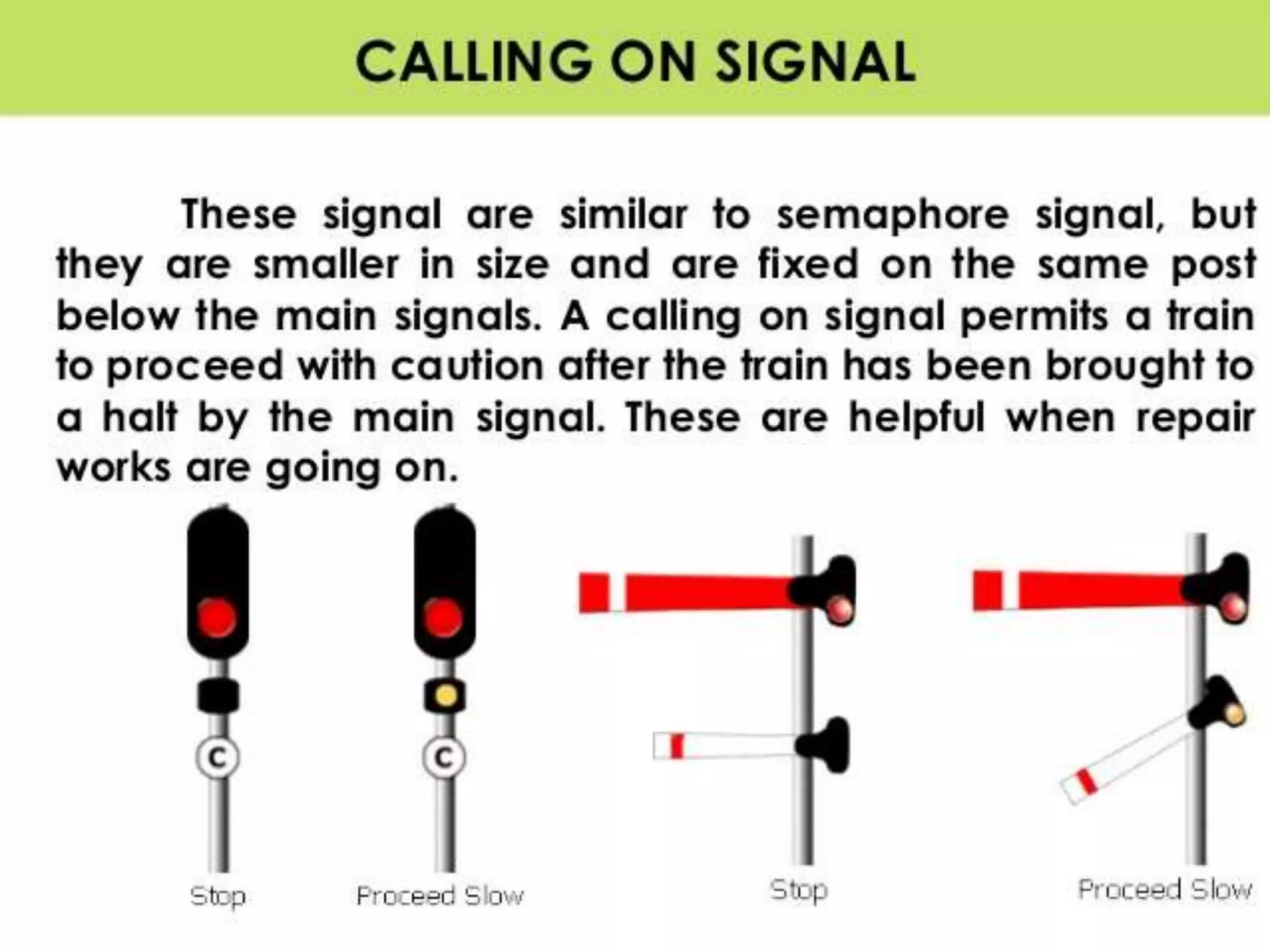 CALLING ON SIGNAL

These signal are similar to semaphore signal, but they are smaller in size and are fixed on the same post below the main signals. A calling on signal permits a train to proceed with caution after the train has been brought to a halt by the main signal. These are helpful when repair works are going on.

C

C

Stop

Proceed Slow

Stop

Proceed Slow