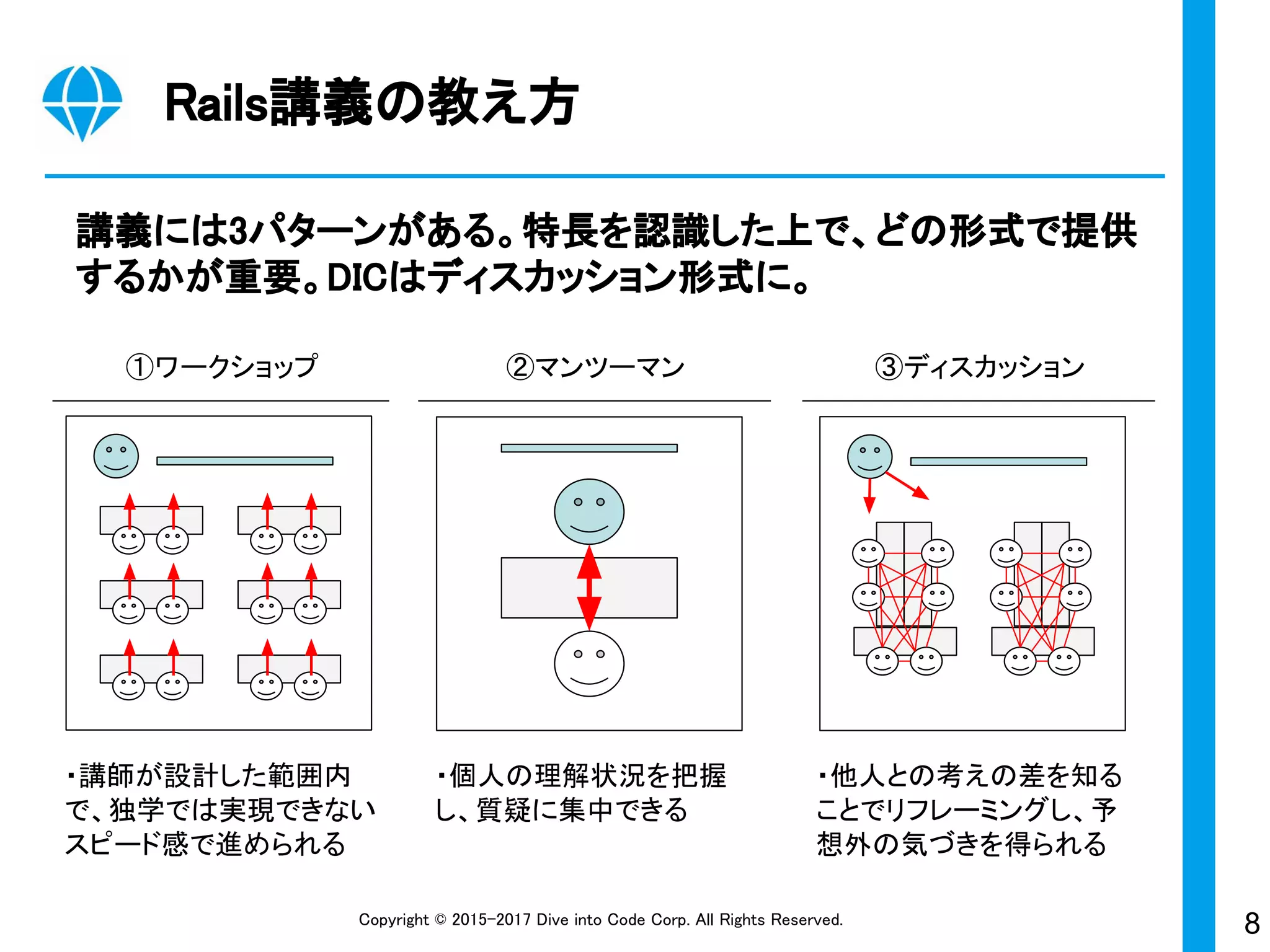 Rails講義の教え方

講義には3パターンがある。特長を認識した上で、どの形式で提供するかが重要。DICはディスカッション形式に。

①ワークショップ

・講師が設計した範囲内で、独学では実現できないスピード感で進められる

②マンツーマン

・個人の理解状況を把握し、質疑に集中できる

③ディスカッション

・他人との考えの差を知ることでリフレーミングし、予想外の気づきを得られる

Copyright © 2015-2017 Dive into Code Corp. All Rights Reserved.

8