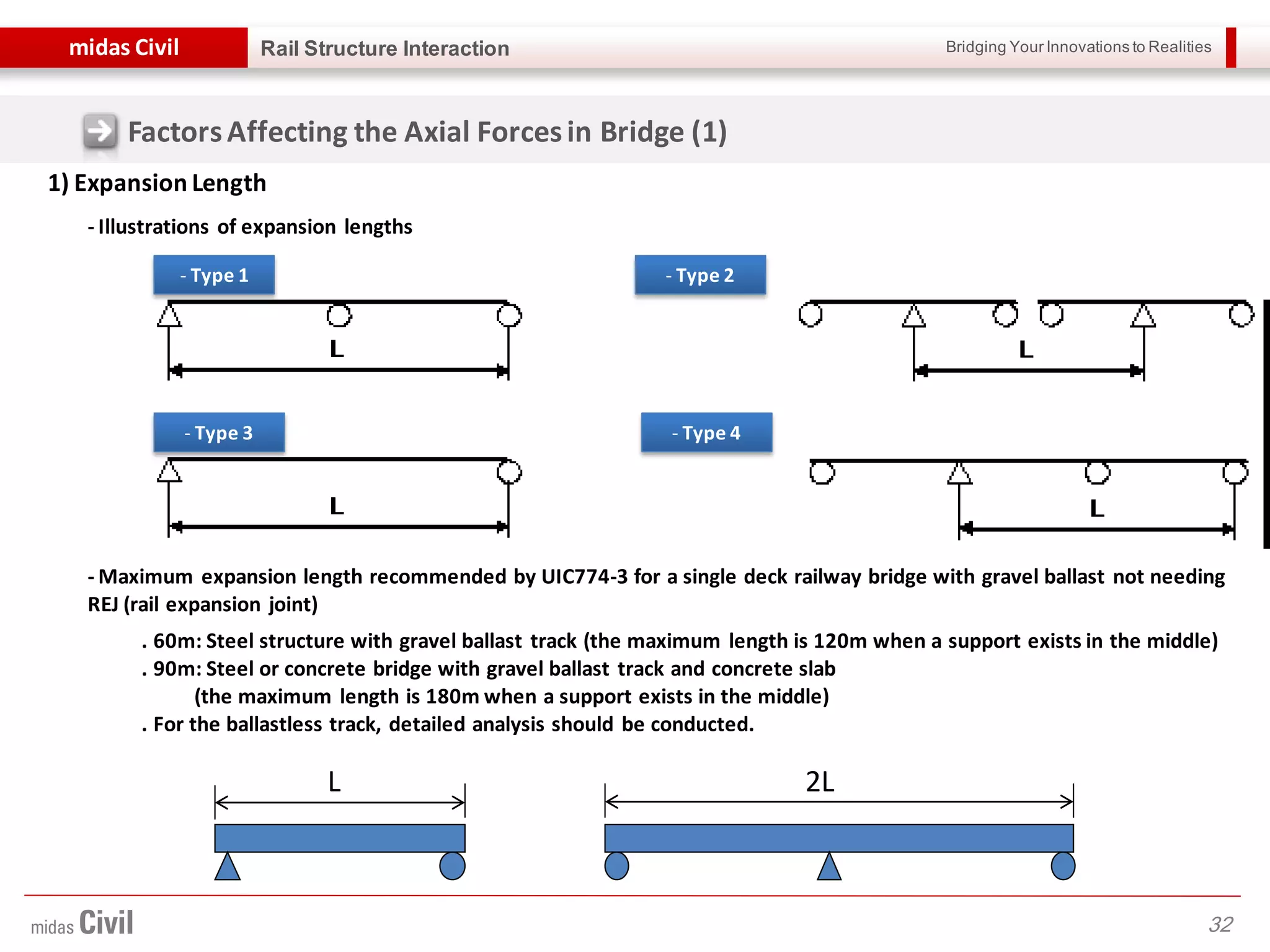 midas Civil

Rail Structure Interaction

Bridging Your Innovations to Realities

Factors Affecting the Axial Forces in Bridge (1)

1) Expansion Length

- Illustrations of expansion lengths

- Type 1

L

- Type 2

L

- Type 3

L

- Type 4

L

- Maximum expansion length recommended by UIC774-3 for a single deck railway bridge with gravel ballast not needing REJ (rail expansion joint)

. 60m: Steel structure with gravel ballast track (the maximum length is 120m when a support exists in the middle)
. 90m: Steel or concrete bridge with gravel ballast track and concrete slab
(the maximum length is 180m when a support exists in the middle)
. For the ballastless track, detailed analysis should be conducted.

L

2L

midas Civil

32