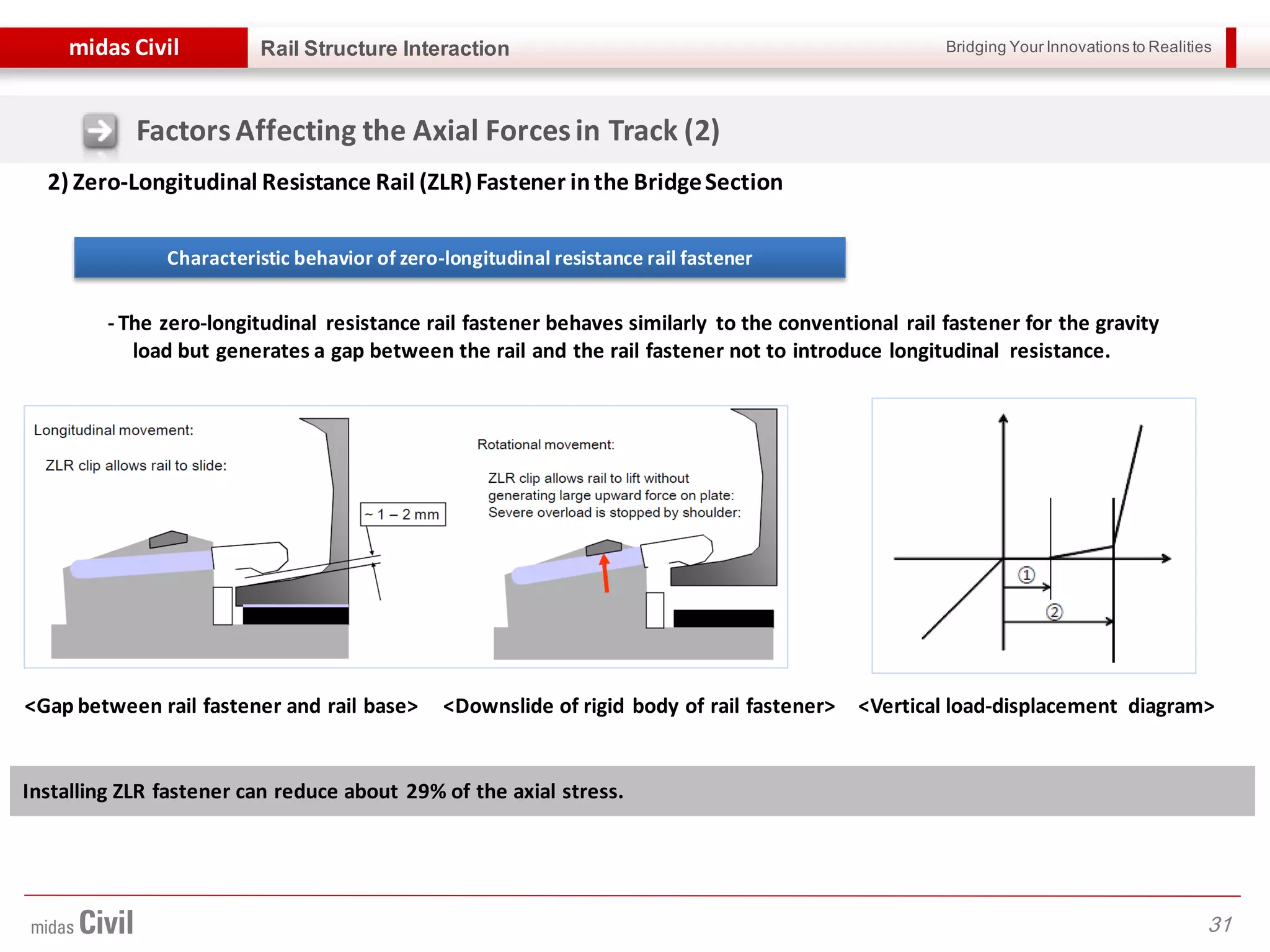 midas Civil

Rail Structure Interaction

Bridging Your Innovations to Realities

Factors Affecting the Axial Forces in Track (2)

2) Zero-Longitudinal Resistance Rail (ZLR) Fastener in the Bridge Section

Characteristic behavior of zero-longitudinal resistance rail fastener

- The zero-longitudinal resistance rail fastener behaves similarly to the conventional rail fastener for the gravity load but generates a gap between the rail and the rail fastener not to introduce longitudinal resistance.

Longitudinal movement:

ZLR clip allows rail to slide:

~ 1 – 2 mm

Rotational movement:

ZLR clip allows rail to lift without generating large upward force on plate: Severe overload is stopped by shoulder:

①

②

<Gap between rail fastener and rail base>

<Downslide of rigid body of rail fastener>

<Vertical load-displacement diagram>

Installing ZLR fastener can reduce about 29% of the axial stress.

midas Civil

31