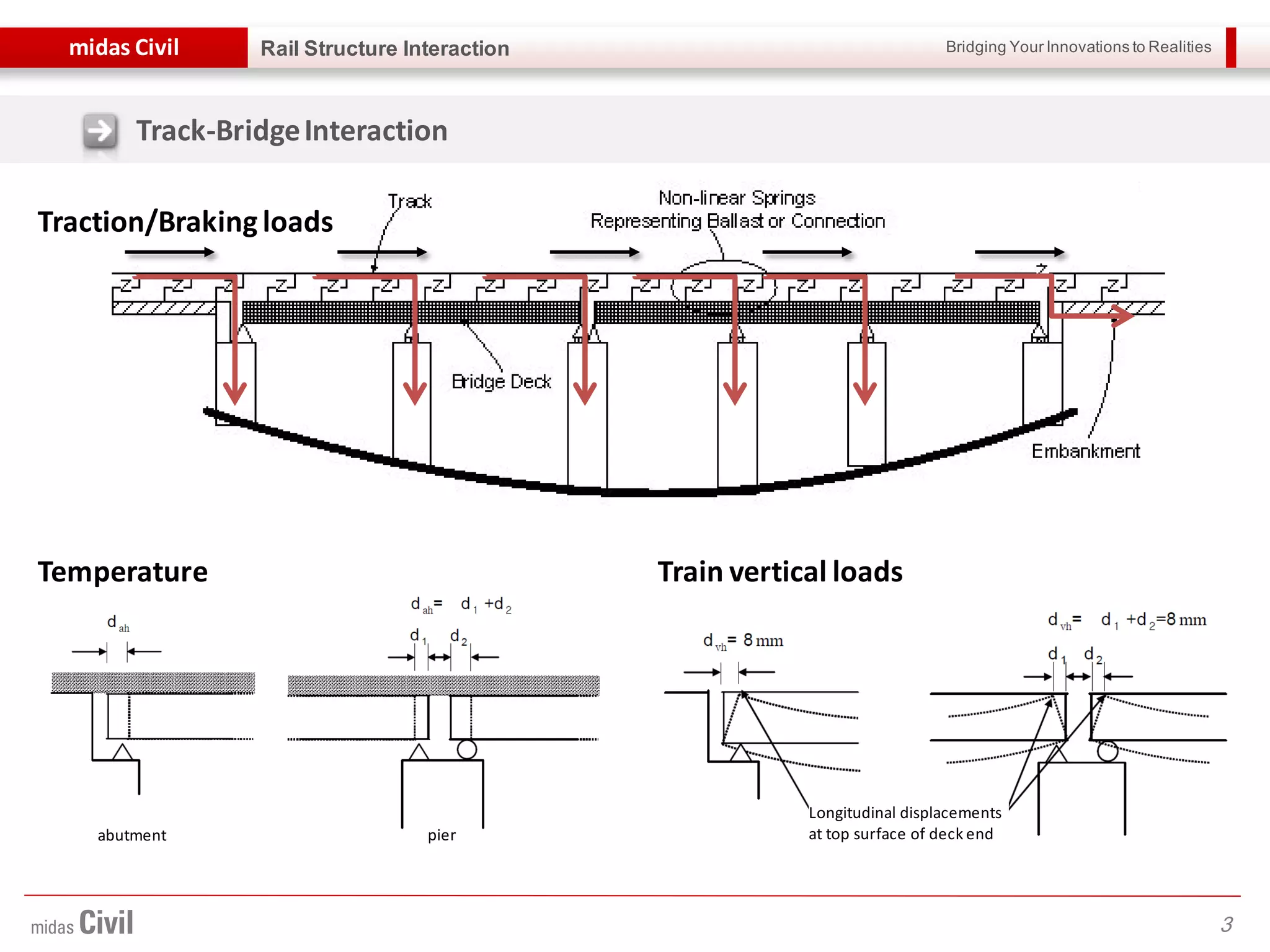 midas Civil

Rail Structure Interaction

Bridging Your Innovations to Realities

Track-Bridge Interaction

Traction/Braking loads

Track

Non-linear Springs
Representing Ballast or Connection

Bridge Deck

Embankment

Temperature

$d_{ah}$

$d_{ah} = d_1 + d_2$

$d_1$ $d_2$

abutment

pier

Train vertical loads

$d_{vh} = 8$ mm

$d_{vh} = d_1 + d_2 = 8$ mm

$d_1$ $d_2$

Longitudinal displacements at top surface of deck end

midas Civil

3