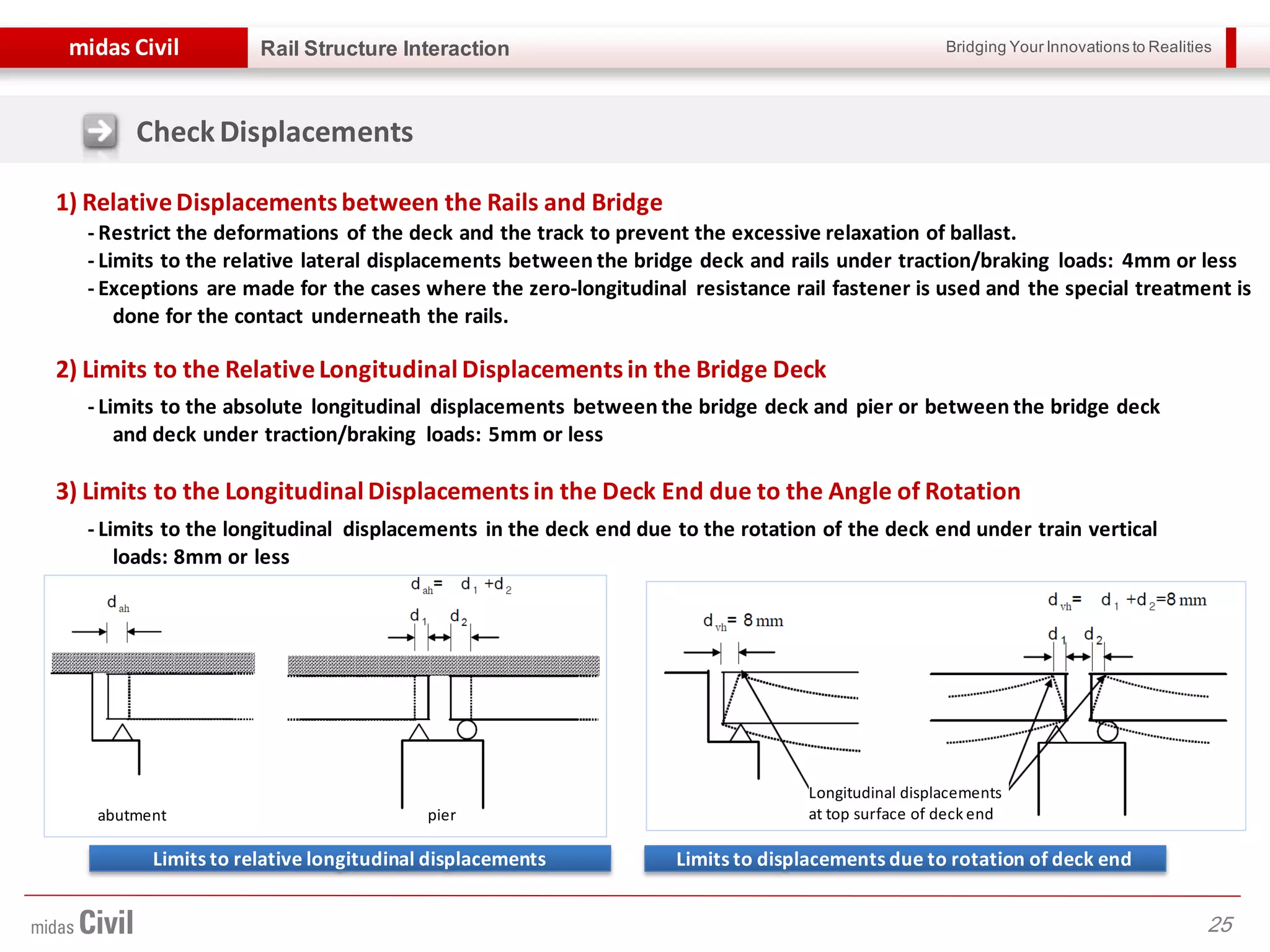 midas Civil

Rail Structure Interaction

Bridging Your Innovations to Realities

Check Displacements

1) Relative Displacements between the Rails and Bridge

- Restrict the deformations of the deck and the track to prevent the excessive relaxation of ballast.
- Limits to the relative lateral displacements between the bridge deck and rails under traction/braking loads: 4mm or less
- Exceptions are made for the cases where the zero-longitudinal resistance rail fastener is used and the special treatment is done for the contact underneath the rails.

2) Limits to the Relative Longitudinal Displacements in the Bridge Deck

- Limits to the absolute longitudinal displacements between the bridge deck and pier or between the bridge deck and deck under traction/braking loads: 5mm or less

3) Limits to the Longitudinal Displacements in the Deck End due to the Angle of Rotation

- Limits to the longitudinal displacements in the deck end due to the rotation of the deck end under train vertical loads: 8mm or less

$d_{ah}$

$d_{ah} = d_1 + d_2$

$d_1$ $d_2$

abutment

pier

$d_{vh} = 8$ mm

$d_{vh} = d_1 + d_2 = 8$ mm

$d_1$ $d_2$

Longitudinal displacements at top surface of deck end

Limits to relative longitudinal displacements

Limits to displacements due to rotation of deck end

midas Civil

25