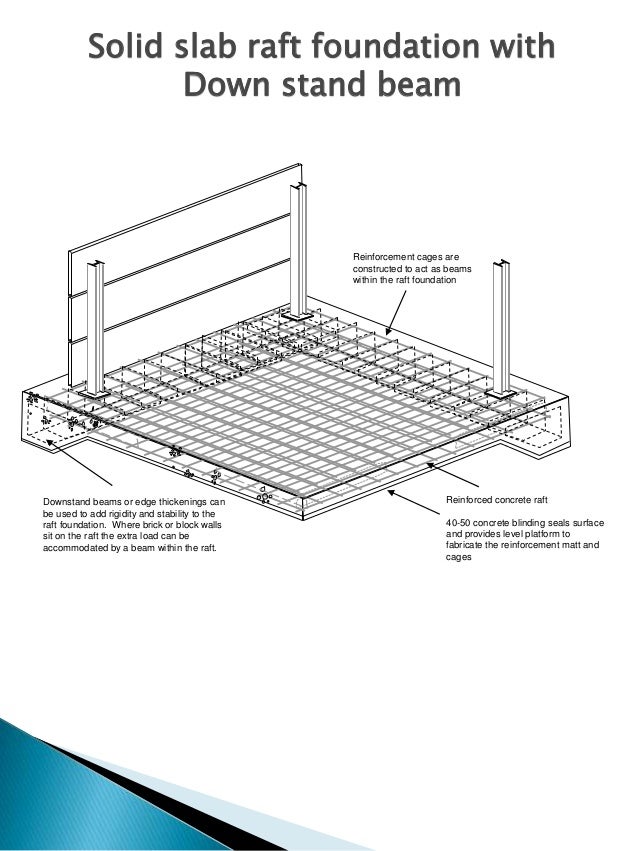 Solid slab raft foundation with Down stand beam

Reinforcement cages are constructed to act as beams within the raft foundation

Downstand beams or edge thickenings can be used to add rigidity and stability to the raft foundation. Where brick or block walls sit on the raft the extra load can be accommodated by a beam within the raft.

Reinforced concrete raft

40-50 concrete blinding seals surface and provides level platform to fabricate the reinforcement matt and cages